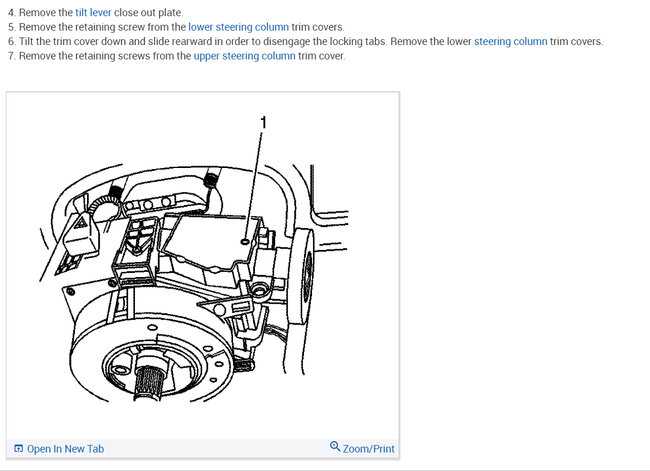 4. Remove the tilt lever close out plate.
5. Remove the retaining screw from the lower steering column trim covers.
6. Tilt the trim cover down and slide rearward in order to disengage the locking tabs. Remove the lower steering column trim covers.
7. Remove the retaining screws from the upper steering column trim cover.

1

Open In New Tab

Zoom/Print