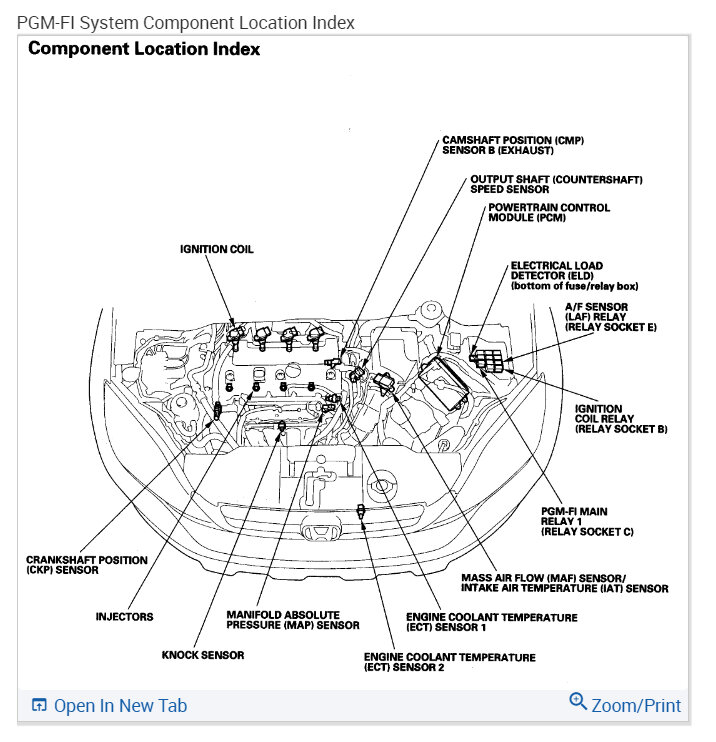 PGM-FI System Component Location Index

Component Location Index

CAMSHAFT POSITION (CMP) SENSOR B (EXHAUST)

OUTPUT SHAFT (COUNTERSHAFT) SPEED SENSOR

POWERTRAIN CONTROL MODULE (PCM)

IGNITION COIL

ELECTRICAL LOAD DETECTOR (ELD) (bottom of fuse/relay box)

A/F SENSOR (LAF) RELAY (RELAY SOCKET E)

IGNITION COIL RELAY (RELAY SOCKET B)

PGM-FI MAIN RELAY 1 (RELAY SOCKET C)

CRANKSHAFT POSITION (CKP) SENSOR

MASS AIR FLOW (MAF) SENSOR/ INTAKE AIR TEMPERATURE (IAT) SENSOR

INJECTORS

MANIFOLD ABSOLUTE PRESSURE (MAP) SENSOR

ENGINE COOLANT TEMPERATURE (ECT) SENSOR 1

KNOCK SENSOR

ENGINE COOLANT TEMPERATURE (ECT) SENSOR 2

Open In New Tab

Zoom/Print