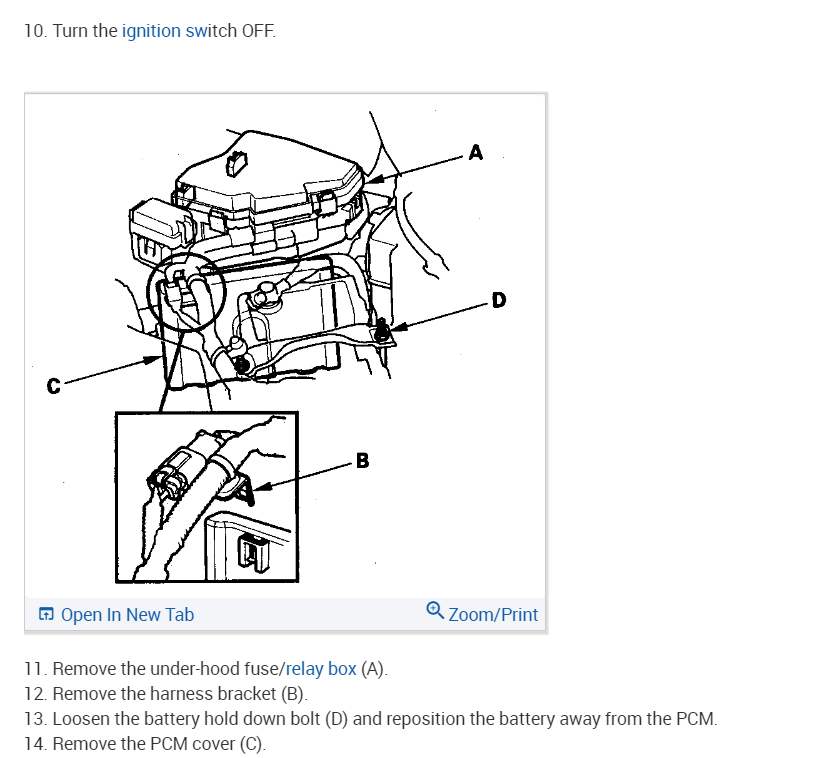 10. Turn the ignition switch OFF.

A

D

C

B

Open In New Tab

Zoom/Print

11. Remove the under-hood fuse/relay box (A).
12. Remove the harness bracket (B).
13. Loosen the battery hold down bolt (D) and reposition the battery away from the PCM.
14. Remove the PCM cover (C).