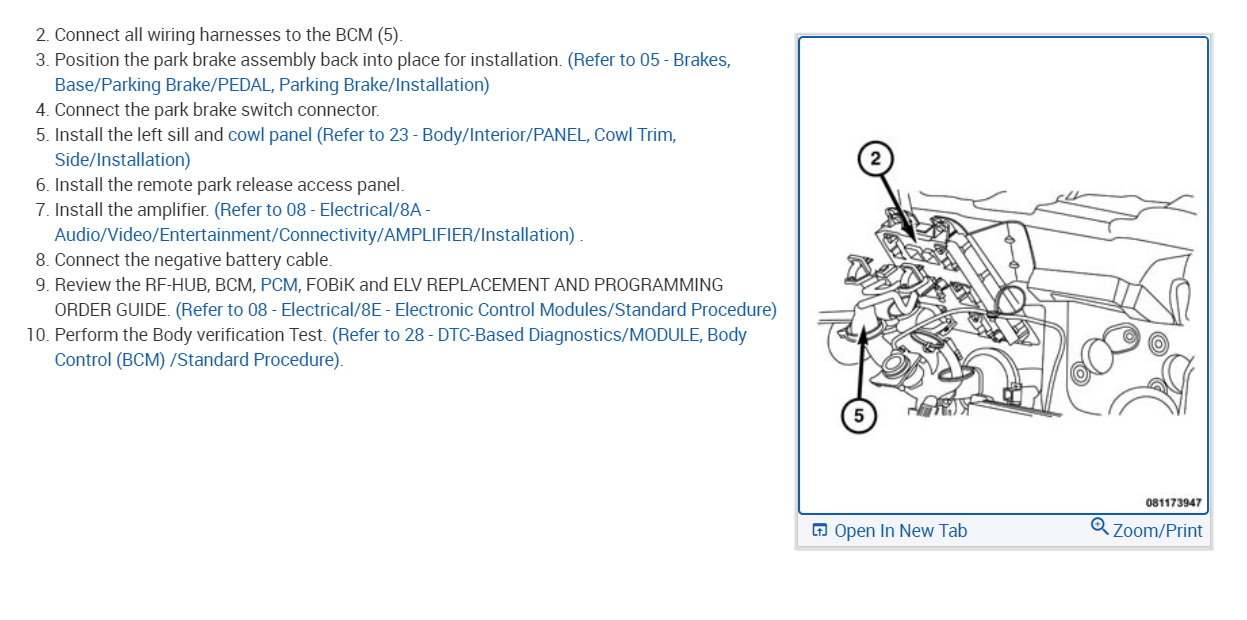 2. Connect all wiring harnesses to the BCM (5).
3. Position the park brake assembly back into place for installation. (Refer to 05 - Brakes, Base/Parking Brake/PEDAL, Parking Brake/Installation)
4. Connect the park brake switch connector.
5. Install the left sill and cowl panel (Refer to 23 - Body/Interior/PANEL, Cowl Trim, Side/Installation)
6. Install the remote park release access panel.
7. Install the amplifier. (Refer to 08 - Electrical/8A - Audio/Video/Entertainment/Connectivity/AMPLIFIER/Installation) .
8. Connect the negative battery cable.
9. Review the RF-HUB, BCM, PCM, FOBiK and ELV REPLACEMENT AND PROGRAMMING ORDER GUIDE. (Refer to 08 - Electrical/8E - Electronic Control Modules/Standard Procedure)
10. Perform the Body verification Test. (Refer to 28 - DTC-Based Diagnostics/MODULE, Body Control (BCM) /Standard Procedure).

2

5

081173947

Open In New Tab

Zoom/Print