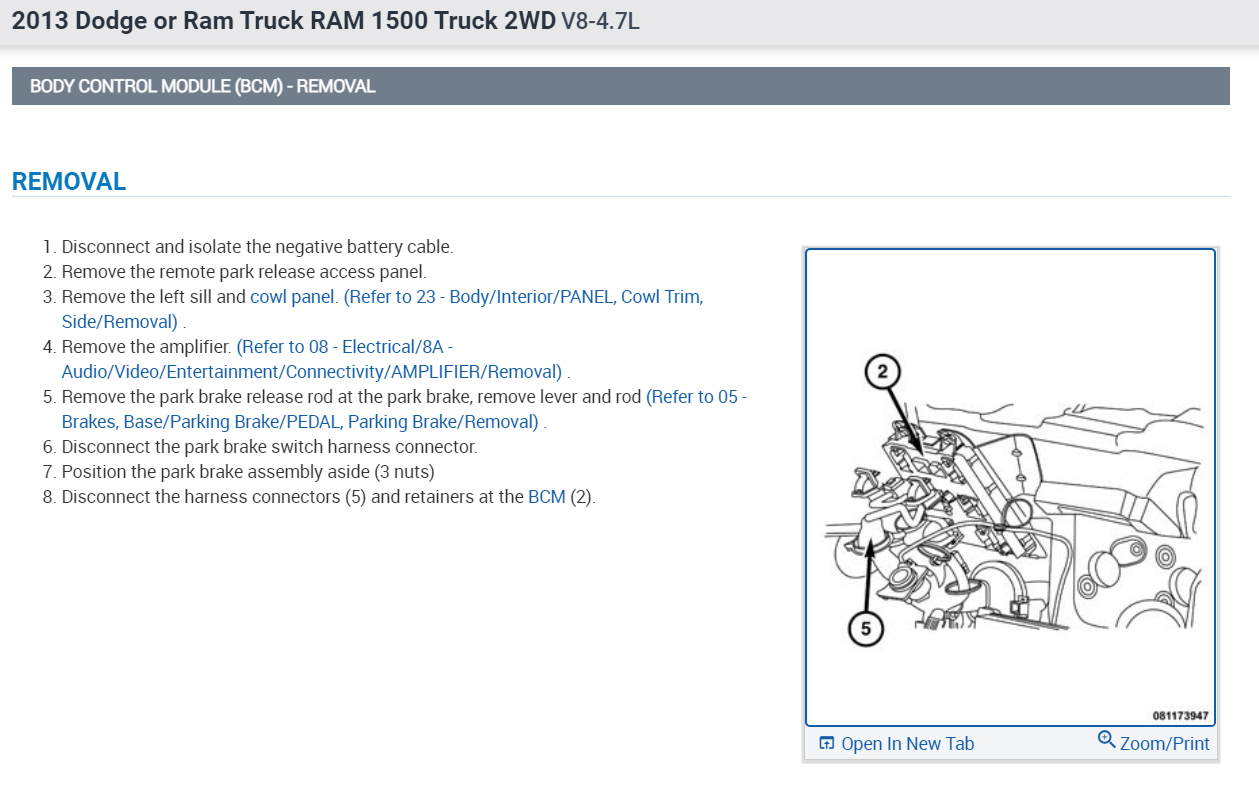 2013 Dodge or Ram Truck RAM 1500 Truck 2WD V8-4.7L

BODY CONTROL MODULE (BCM) - REMOVAL

REMOVAL

1. Disconnect and isolate the negative battery cable.
2. Remove the remote park release access panel.
3. Remove the left sill and cowl panel. (Refer to 23 - Body/Interior/PANEL, Cowl Trim, Side/Removal) .
4. Remove the amplifier. (Refer to 08 - Electrical/8A - Audio/Video/Entertainment/Connectivity/AMPLIFIER/Removal) .
5. Remove the park brake release rod at the park brake, remove lever and rod (Refer to 05 - Brakes, Base/Parking Brake/PEDAL, Parking Brake/Removal) .
6. Disconnect the park brake switch harness connector.
7. Position the park brake assembly aside (3 nuts)
8. Disconnect the harness connectors (5) and retainers at the BCM (2).

2

5

081173947

Open In New Tab

Zoom/Print