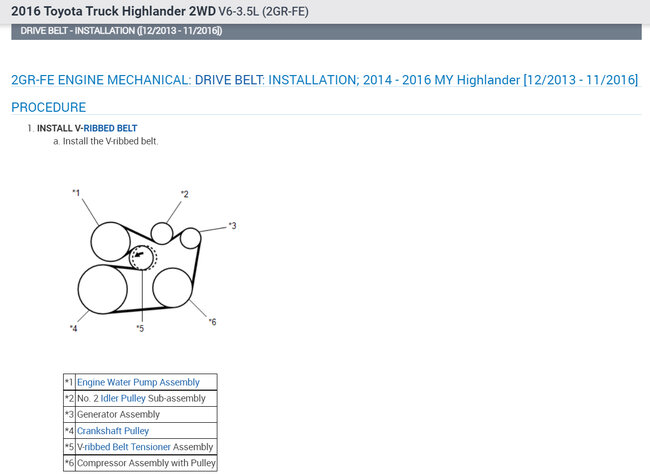 2016 Toyota Truck Highlander 2WD V6-3.5L (2GR-FE)

DRIVE BELT - INSTALLATION ([12/2013 - 11/2016])

2GR-FE ENGINE MECHANICAL: DRIVE BELT: INSTALLATION; 2014 - 2016 MY Highlander [12/2013 - 11/2016]

PROCEDURE

1. INSTALL V-RIBBED BELT

a. Install the V-ribbed belt.

*1

*2

*3

*4

*5

*6

| *1 | Engine Water Pump Assembly |
|---|---|
| *2 | No. 2 Idler Pulley Sub-assembly |
| *3 | Generator Assembly |
| *4 | Crankshaft Pulley |
| *5 | V-ribbed Belt Tensioner Assembly |
| *6 | Compressor Assembly with Pulley |