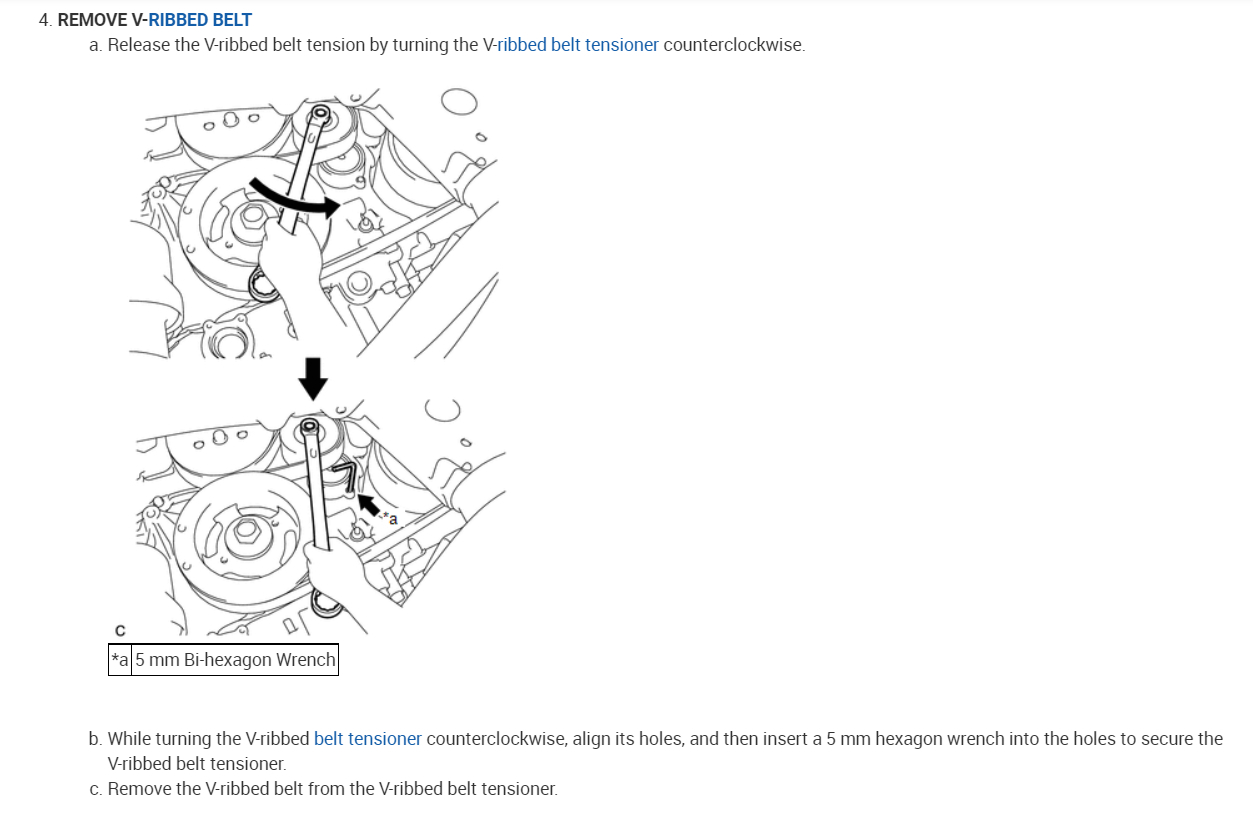 4. REMOVE V-RIBBED BELT

a. Release the V-ribbed belt tension by turning the V-ribbed belt tensioner counterclockwise.

*a

C

| *a | 5 mm Bi-hexagon Wrench |
|---|---|

b. While turning the V-ribbed belt tensioner counterclockwise, align its holes, and then insert a 5 mm hexagon wrench into the holes to secure the V-ribbed belt tensioner.

c. Remove the V-ribbed belt from the V-ribbed belt tensioner.