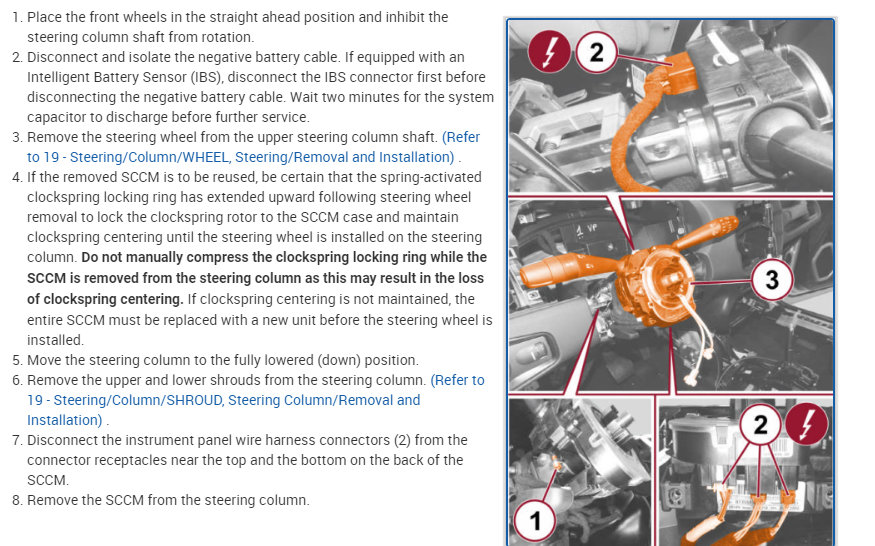 1. Place the front wheels in the straight ahead position and inhibit the steering column shaft from rotation.
2. Disconnect and isolate the negative battery cable. If equipped with an Intelligent Battery Sensor (IBS), disconnect the IBS connector first before disconnecting the negative battery cable. Wait two minutes for the system capacitor to discharge before further service.
3. Remove the steering wheel from the upper steering column shaft. (Refer to 19 - Steering/Column/WHEEL, Steering/Removal and Installation) .
4. If the removed SCCM is to be reused, be certain that the spring-activated clockspring locking ring has extended upward following steering wheel removal to lock the clockspring rotor to the SCCM case and maintain clockspring centering until the steering wheel is installed on the steering column. Do not manually compress the clockspring locking ring while the SCCM is removed from the steering column as this may result in the loss of clockspring centering. If clockspring centering is not maintained, the entire SCCM must be replaced with a new unit before the steering wheel is installed.
5. Move the steering column to the fully lowered (down) position.
6. Remove the upper and lower shrouds from the steering column. (Refer to 19 - Steering/Column/SHROUD, Steering Column/Removal and Installation) .
7. Disconnect the instrument panel wire harness connectors (2) from the connector receptacles near the top and the bottom on the back of the SCCM.
8. Remove the SCCM from the steering column.

2
3
1
2