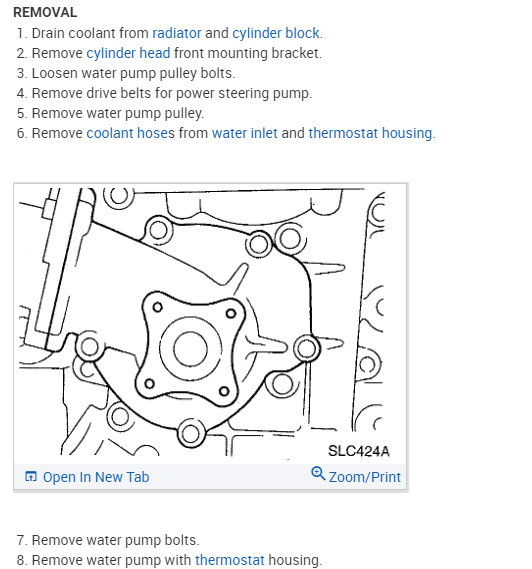 REMOVAL

1. Drain coolant from radiator and cylinder block.
2. Remove cylinder head front mounting bracket.
3. Loosen water pump pulley bolts.
4. Remove drive belts for power steering pump.
5. Remove water pump pulley.
6. Remove coolant hoses from water inlet and thermostat housing.

SLC424A

Open In New Tab

Zoom/Print

7. Remove water pump bolts.
8. Remove water pump with thermostat housing.