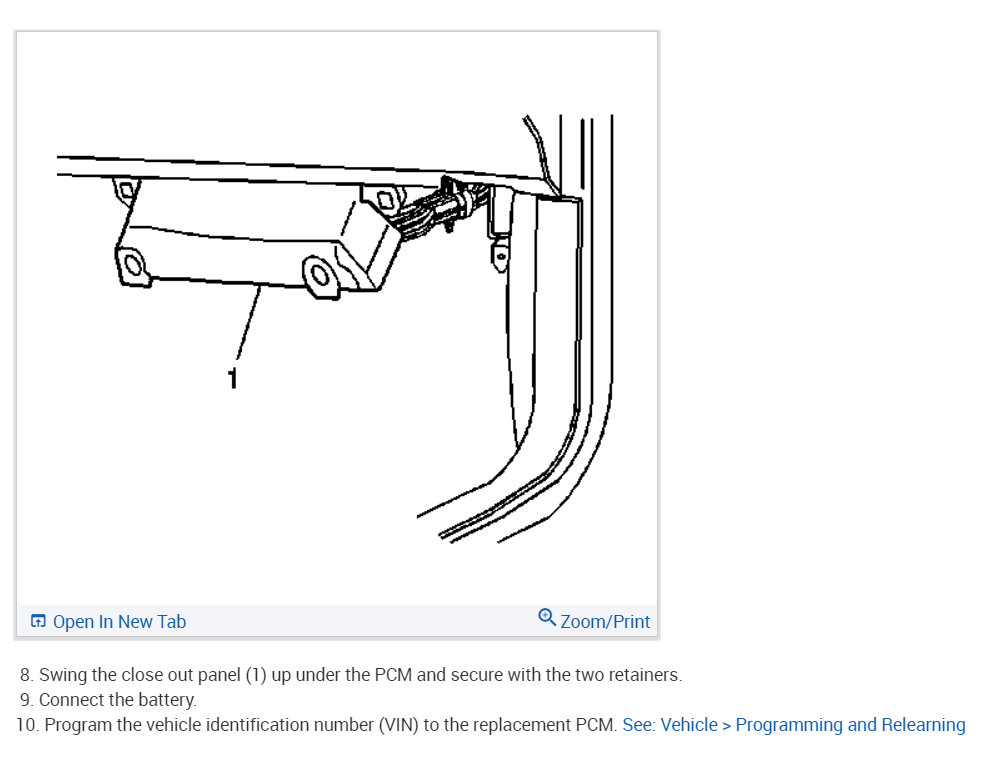 1

Open In New Tab

Zoom/Print

8. Swing the close out panel (1) up under the PCM and secure with the two retainers.
9. Connect the battery.
10. Program the vehicle identification number (VIN) to the replacement PCM. See: Vehicle > Programming and Relearning