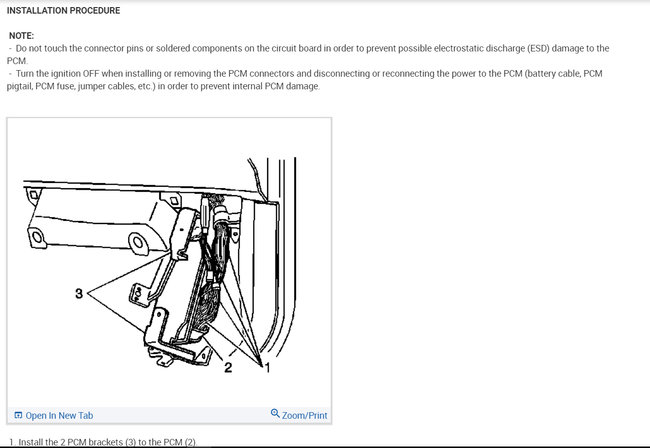 INSTALLATION PROCEDURE

NOTE:
- Do not touch the connector pins or soldered components on the circuit board in order to prevent possible electrostatic discharge (ESD) damage to the PCM.
- Turn the ignition OFF when installing or removing the PCM connectors and disconnecting or reconnecting the power to the PCM (battery cable, PCM pigtail, PCM fuse, jumper cables, etc.) in order to prevent internal PCM damage.

3

2

1

Open In New Tab

Zoom/Print

1. Install the 2 PCM brackets (3) to the PCM (2).