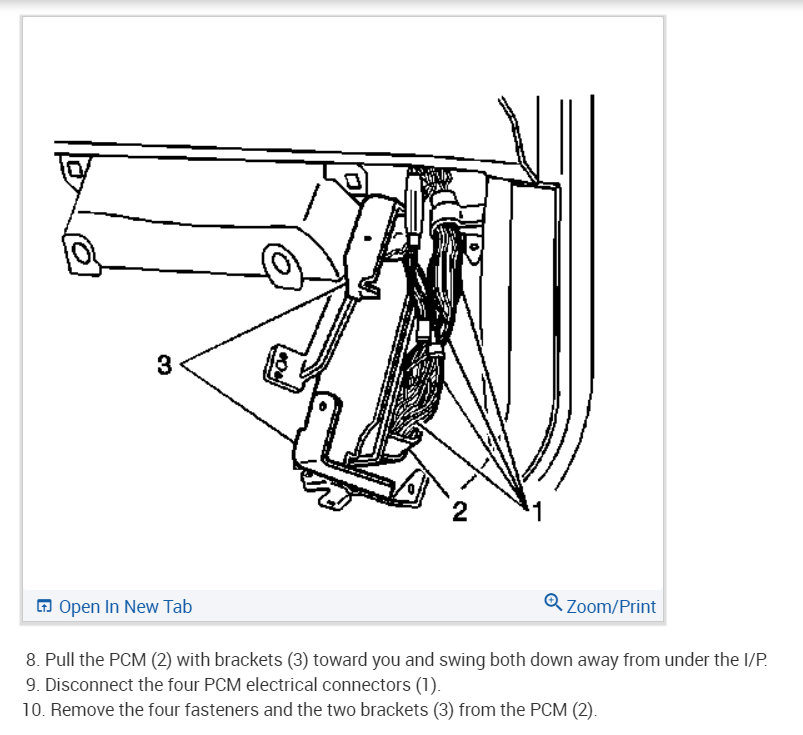 3
2
1

Open In New Tab
Zoom/Print

8. Pull the PCM (2) with brackets (3) toward you and swing both down away from under the I/P.
9. Disconnect the four PCM electrical connectors (1).
10. Remove the four fasteners and the two brackets (3) from the PCM (2).