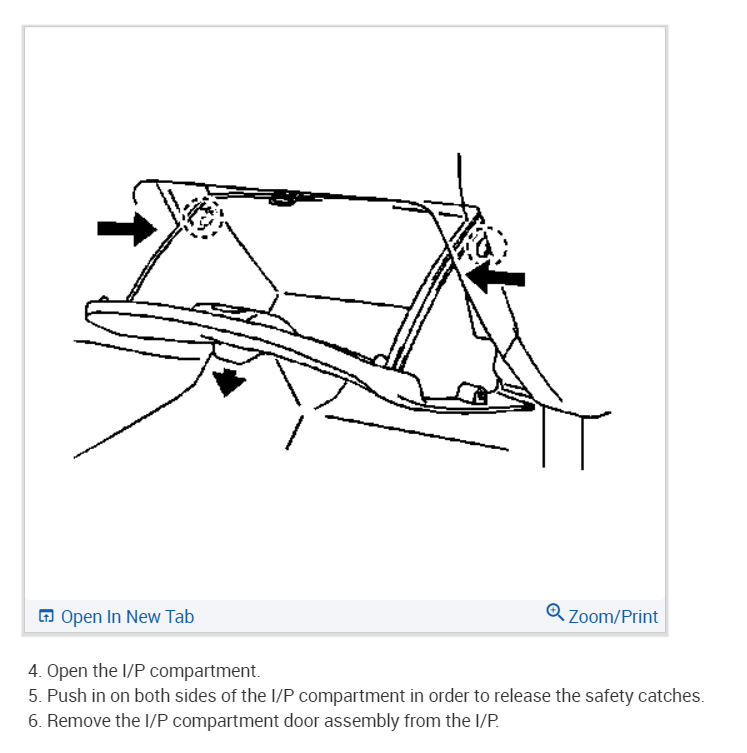 Open In New Tab

Zoom/Print

4. Open the I/P compartment.
5. Push in on both sides of the I/P compartment in order to release the safety catches.
6. Remove the I/P compartment door assembly from the I/P.