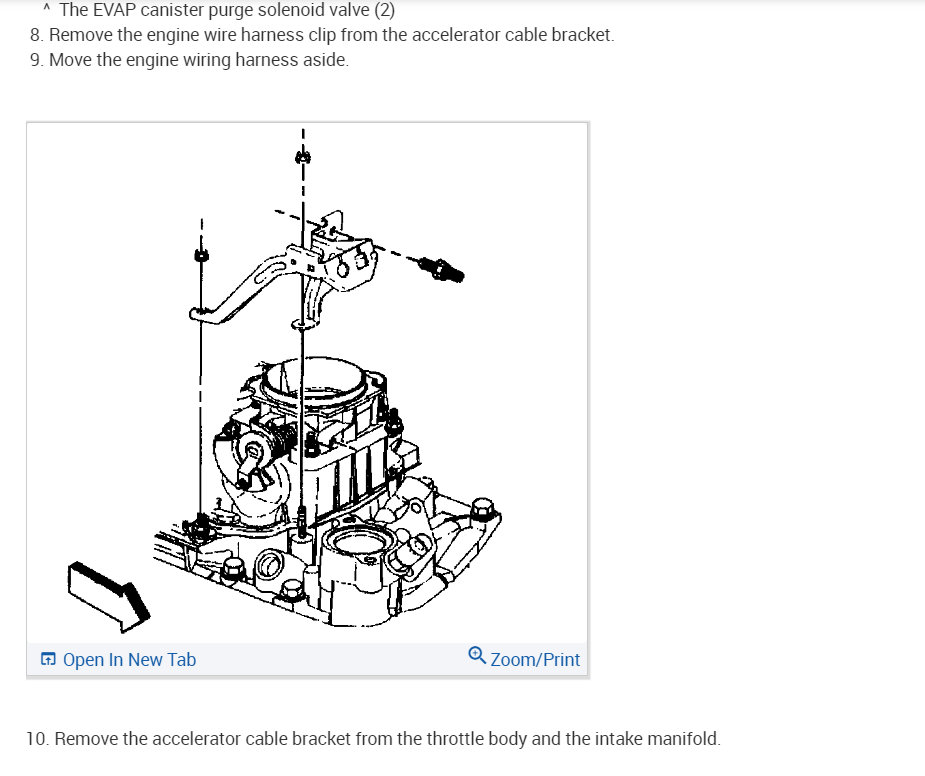 ^ The EVAP canister purge solenoid valve (2)
8. Remove the engine wire harness clip from the accelerator cable bracket.
9. Move the engine wiring harness aside.

Open In New Tab
Zoom/Print

10. Remove the accelerator cable bracket from the throttle body and the intake manifold.