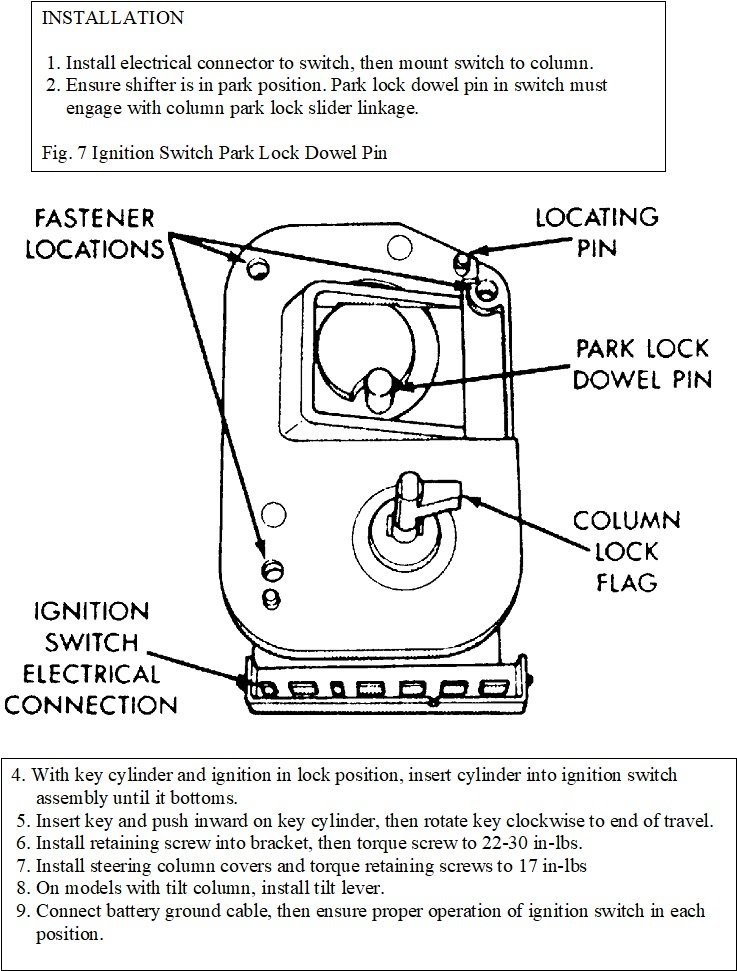 INSTALLATION

1. Install electrical connector to switch, then mount switch to column.
2. Ensure shifter is in park position. Park lock dowel pin in switch must engage with column park lock slider linkage.

Fig. 7 Ignition Switch Park Lock Dowel Pin

FASTENER LOCATIONS

LOCATING PIN

PARK LOCK DOWEL PIN

COLUMN LOCK FLAG

IGNITION SWITCH ELECTRICAL CONNECTION

4. With key cylinder and ignition in lock position, insert cylinder into ignition switch assembly until it bottoms.
5. Insert key and push inward on key cylinder, then rotate key clockwise to end of travel.
6. Install retaining screw into bracket, then torque screw to 22-30 in-lbs.
7. Install steering column covers and torque retaining screws to 17 in-lbs
8. On models with tilt column, install tilt lever.
9. Connect battery ground cable, then ensure proper operation of ignition switch in each position.