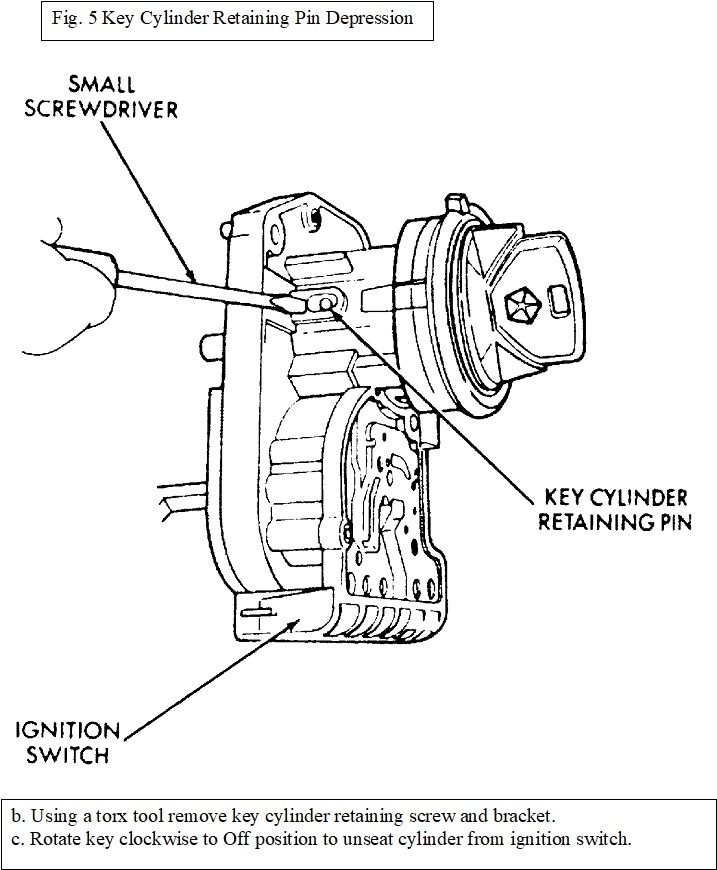 Fig. 5 Key Cylinder Retaining Pin Depression

SMALL SCREWDRIVER

KEY CYLINDER RETAINING PIN

IGNITION SWITCH

b. Using a torx tool remove key cylinder retaining screw and bracket.
c. Rotate key clockwise to Off position to unseat cylinder from ignition switch.