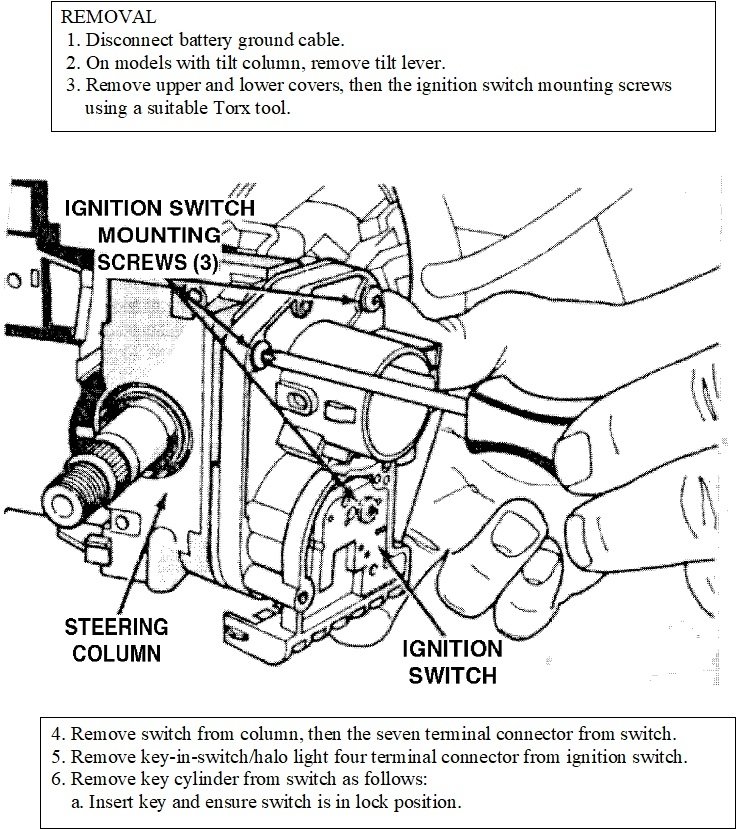 REMOVAL
1. Disconnect battery ground cable.
2. On models with tilt column, remove tilt lever.
3. Remove upper and lower covers, then the ignition switch mounting screws using a suitable Torx tool.

IGNITION SWITCH MOUNTING SCREWS (3)

STEERING COLUMN

IGNITION SWITCH

4. Remove switch from column, then the seven terminal connector from switch.
5. Remove key-in-switch/halo light four terminal connector from ignition switch.
6. Remove key cylinder from switch as follows:
a. Insert key and ensure switch is in lock position.