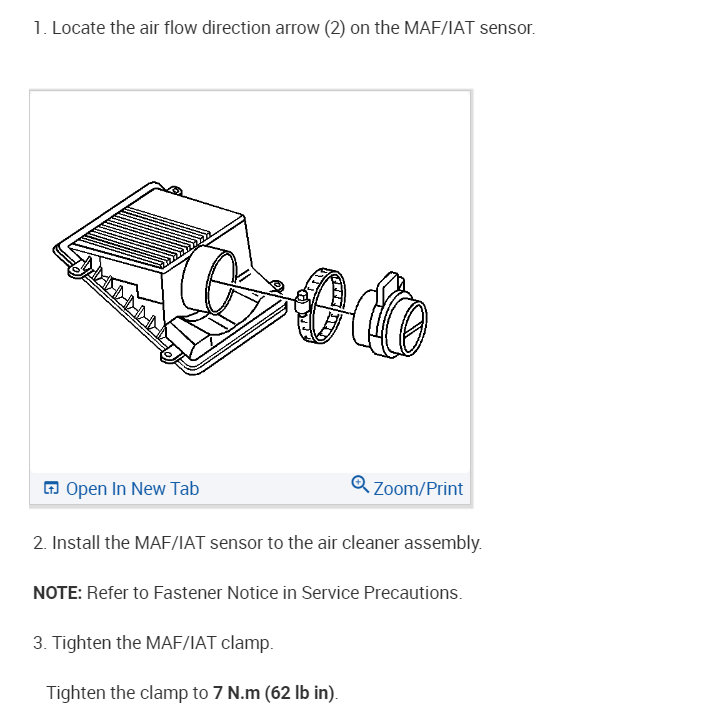 1. Locate the air flow direction arrow (2) on the MAF/IAT sensor.

Open In New Tab

Zoom/Print

2. Install the MAF/IAT sensor to the air cleaner assembly.

NOTE: Refer to Fastener Notice in Service Precautions.

3. Tighten the MAF/IAT clamp.

Tighten the clamp to 7 N.m (62 lb in).