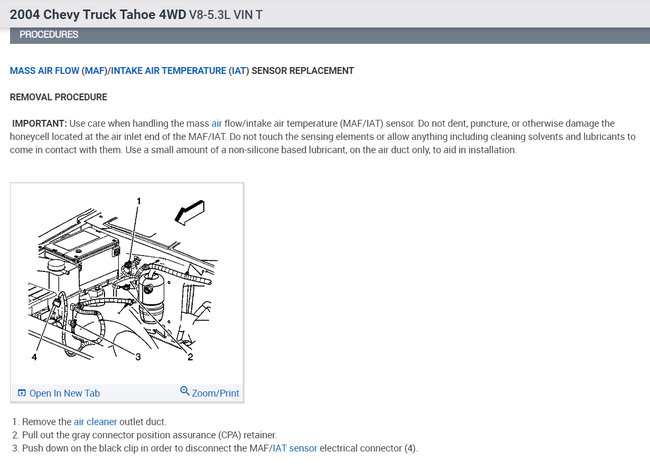 2004 Chevy Truck Tahoe 4WD V8-5.3L VIN T

PROCEDURES

MASS AIR FLOW (MAF)/INTAKE AIR TEMPERATURE (IAT) SENSOR REPLACEMENT

REMOVAL PROCEDURE

IMPORTANT: Use care when handling the mass air flow/intake air temperature (MAF/IAT) sensor. Do not dent, puncture, or otherwise damage the honeycell located at the air inlet end of the MAF/IAT. Do not touch the sensing elements or allow anything including cleaning solvents and lubricants to come in contact with them. Use a small amount of a non-silicone based lubricant, on the air duct only, to aid in installation.

1

4

3

2

Open In New Tab

Zoom/Print

1. Remove the air cleaner outlet duct.
2. Pull out the gray connector position assurance (CPA) retainer.
3. Push down on the black clip in order to disconnect the MAF/IAT sensor electrical connector (4).