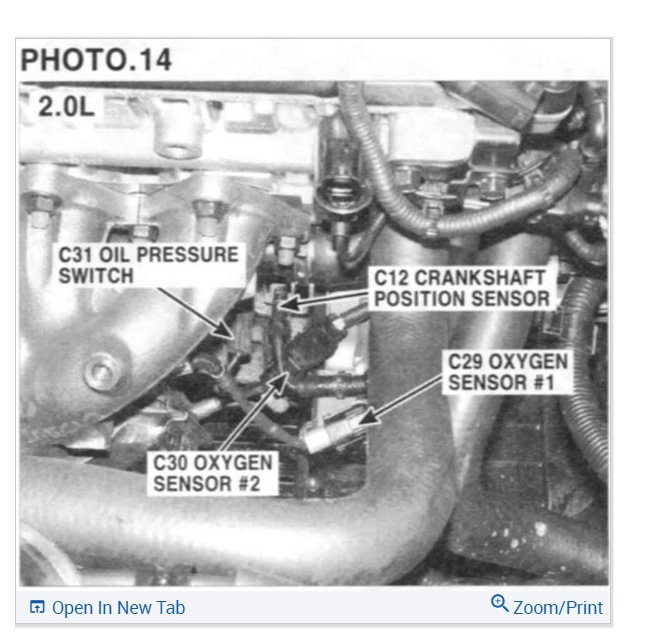 PHOTO.14

2.0L

C31 OIL PRESSURE SWITCH

C12 CRANKSHAFT POSITION SENSOR

C29 OXYGEN SENSOR #1

C30 OXYGEN SENSOR #2

Open In New Tab

Zoom/Print