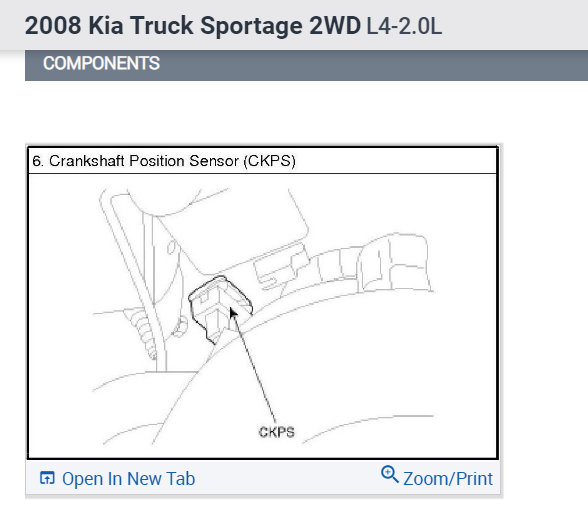 2008 Kia Truck Sportage 2WD L4-2.0L

COMPONENTS

6. Crankshaft Position Sensor (CKPS)

CKPS

Open In New Tab

Zoom/Print