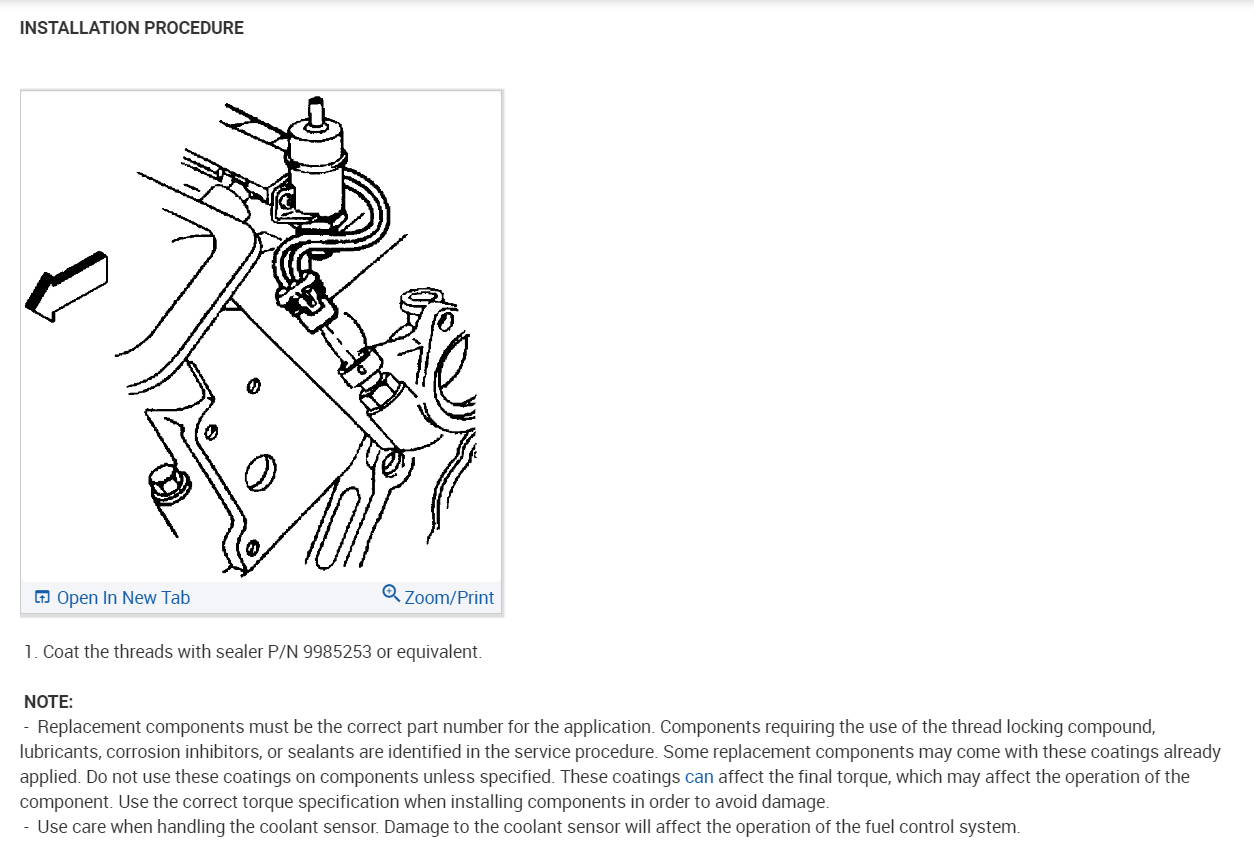 INSTALLATION PROCEDURE

Open In New Tab

Zoom/Print

1. Coat the threads with sealer P/N 9985253 or equivalent.

NOTE:
- Replacement components must be the correct part number for the application. Components requiring the use of the thread locking compound, lubricants, corrosion inhibitors, or sealants are identified in the service procedure. Some replacement components may come with these coatings already applied. Do not use these coatings on components unless specified. These coatings can affect the final torque, which may affect the operation of the component. Use the correct torque specification when installing components in order to avoid damage.
- Use care when handling the coolant sensor. Damage to the coolant sensor will affect the operation of the fuel control system.