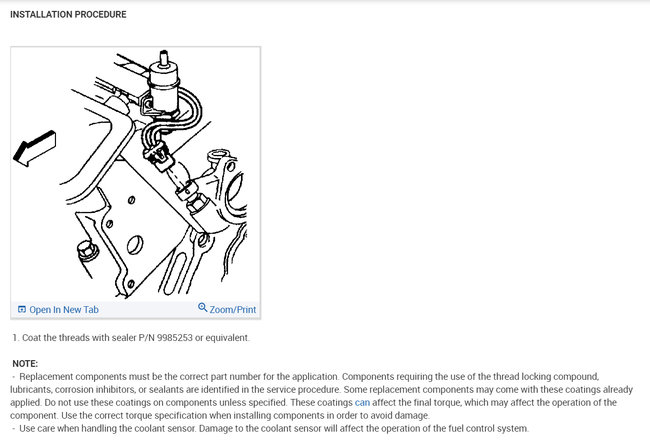 INSTALLATION PROCEDURE

Open In New Tab
Zoom/Print

1. Coat the threads with sealer P/N 9985253 or equivalent.

NOTE:
- Replacement components must be the correct part number for the application. Components requiring the use of the thread locking compound, lubricants, corrosion inhibitors, or sealants are identified in the service procedure. Some replacement components may come with these coatings already applied. Do not use these coatings on components unless specified. These coatings can affect the final torque, which may affect the operation of the component. Use the correct torque specification when installing components in order to avoid damage.
- Use care when handling the coolant sensor. Damage to the coolant sensor will affect the operation of the fuel control system.