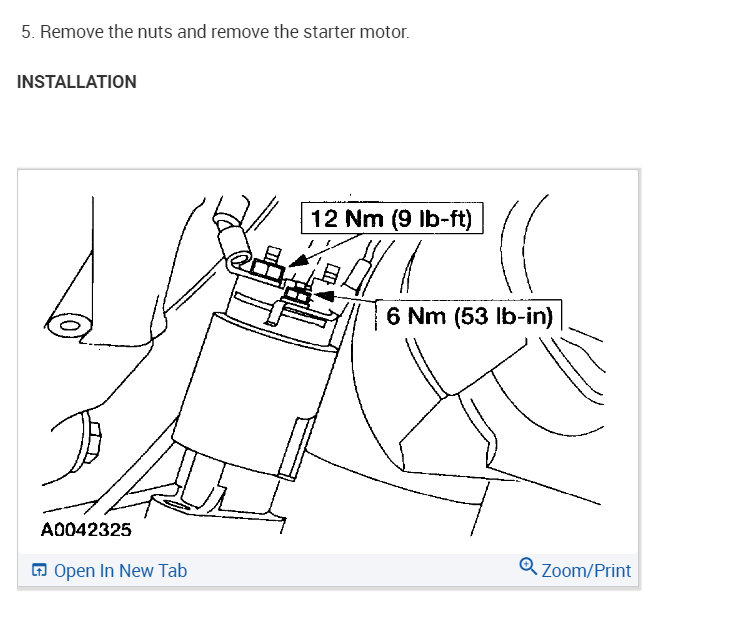 5. Remove the nuts and remove the starter motor.

INSTALLATION

12 Nm (9 lb-ft)

6 Nm (53 lb-in)

A0042325

Open In New Tab

Zoom/Print