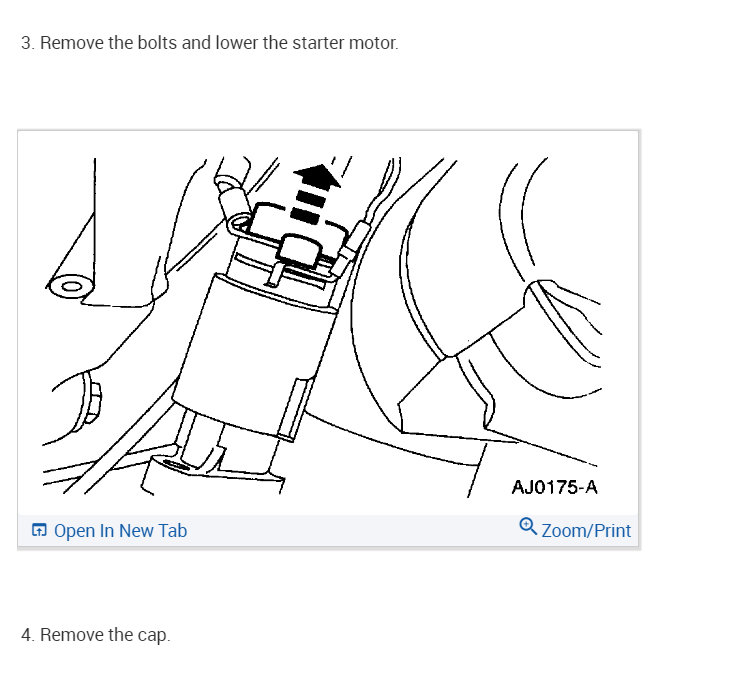 3. Remove the bolts and lower the starter motor.

AJ0175-A

Open In New Tab

Zoom/Print

4. Remove the cap.