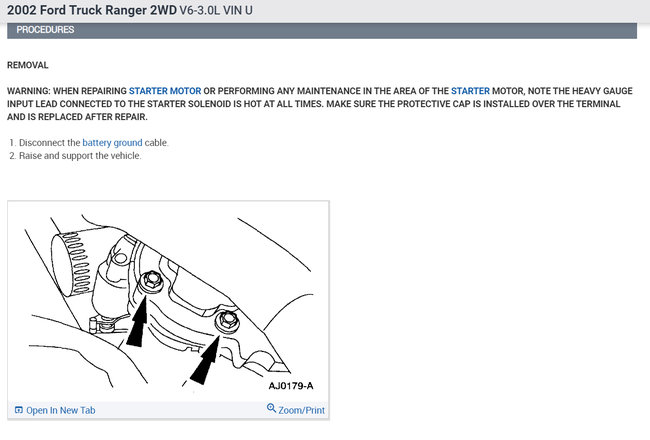 2002 Ford Truck Ranger 2WD V6-3.0L VIN U

PROCEDURES

REMOVAL

WARNING: WHEN REPAIRING STARTER MOTOR OR PERFORMING ANY MAINTENANCE IN THE AREA OF THE STARTER MOTOR, NOTE THE HEAVY GAUGE INPUT LEAD CONNECTED TO THE STARTER SOLENOID IS HOT AT ALL TIMES. MAKE SURE THE PROTECTIVE CAP IS INSTALLED OVER THE TERMINAL AND IS REPLACED AFTER REPAIR.

1. Disconnect the battery ground cable.
2. Raise and support the vehicle.

AJ0179-A

Open In New Tab

Zoom/Print