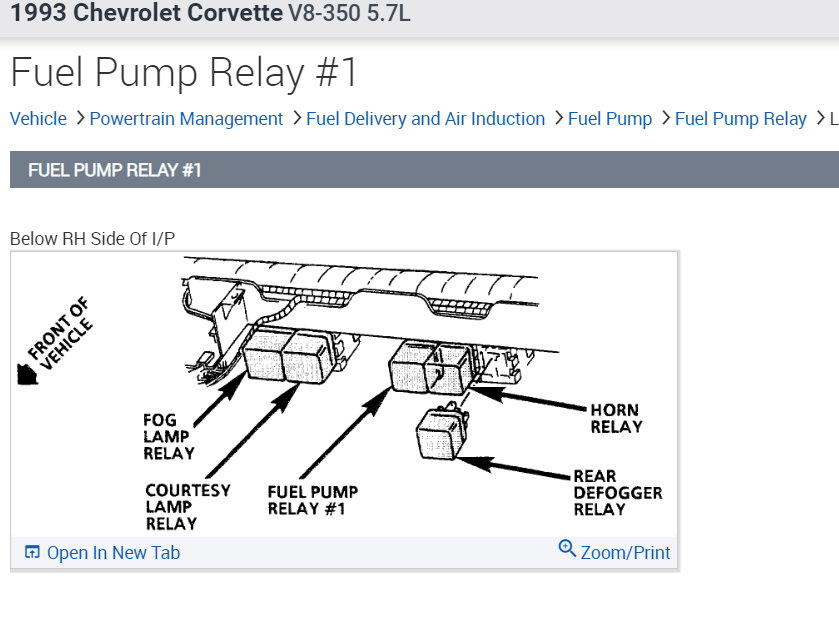 1993 Chevrolet Corvette V8-350 5.7L

Fuel Pump Relay #1

Vehicle > Powertrain Management > Fuel Delivery and Air Induction > Fuel Pump > Fuel Pump Relay > L

FUEL PUMP RELAY #1

Below RH Side Of I/P

FRONT OF VEHICLE

FOG LAMP RELAY

COURTESY LAMP RELAY

FUEL PUMP RELAY #1

HORN RELAY

REAR DEFOGGER RELAY

Open In New Tab

Zoom/Print