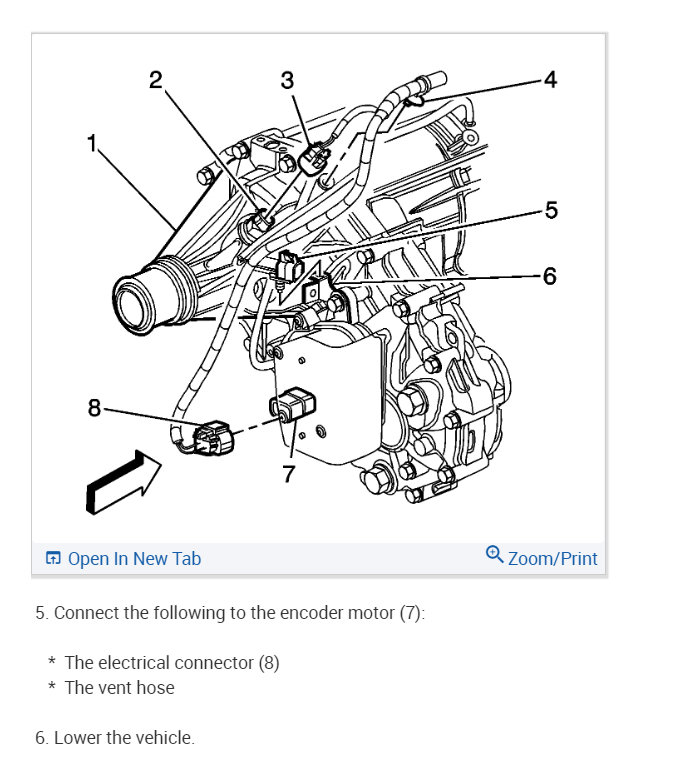 2
3
4
1
5
6
8
7

Open In New Tab

Zoom/Print

5. Connect the following to the encoder motor (7):

* The electrical connector (8)
* The vent hose

6. Lower the vehicle.