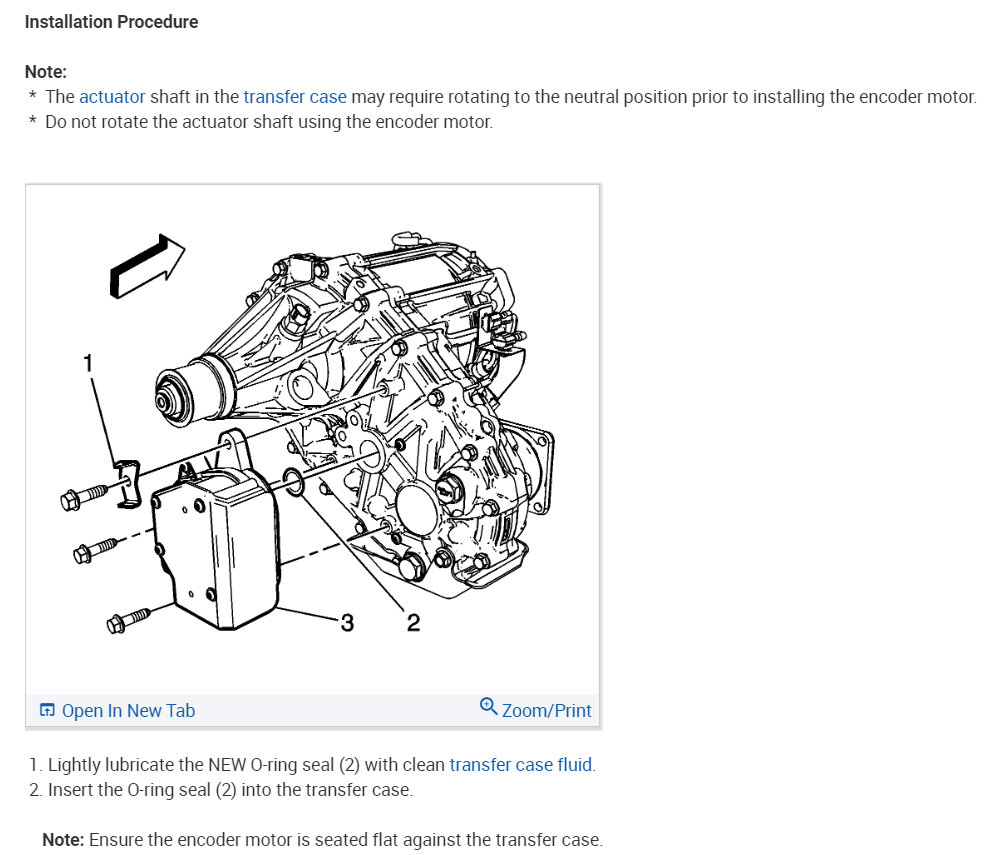 Installation Procedure

Note:
* The actuator shaft in the transfer case may require rotating to the neutral position prior to installing the encoder motor.
* Do not rotate the actuator shaft using the encoder motor.

1

3

2

Open In New Tab

Zoom/Print

1. Lightly lubricate the NEW O-ring seal (2) with clean transfer case fluid.
2. Insert the O-ring seal (2) into the transfer case.

Note: Ensure the encoder motor is seated flat against the transfer case.