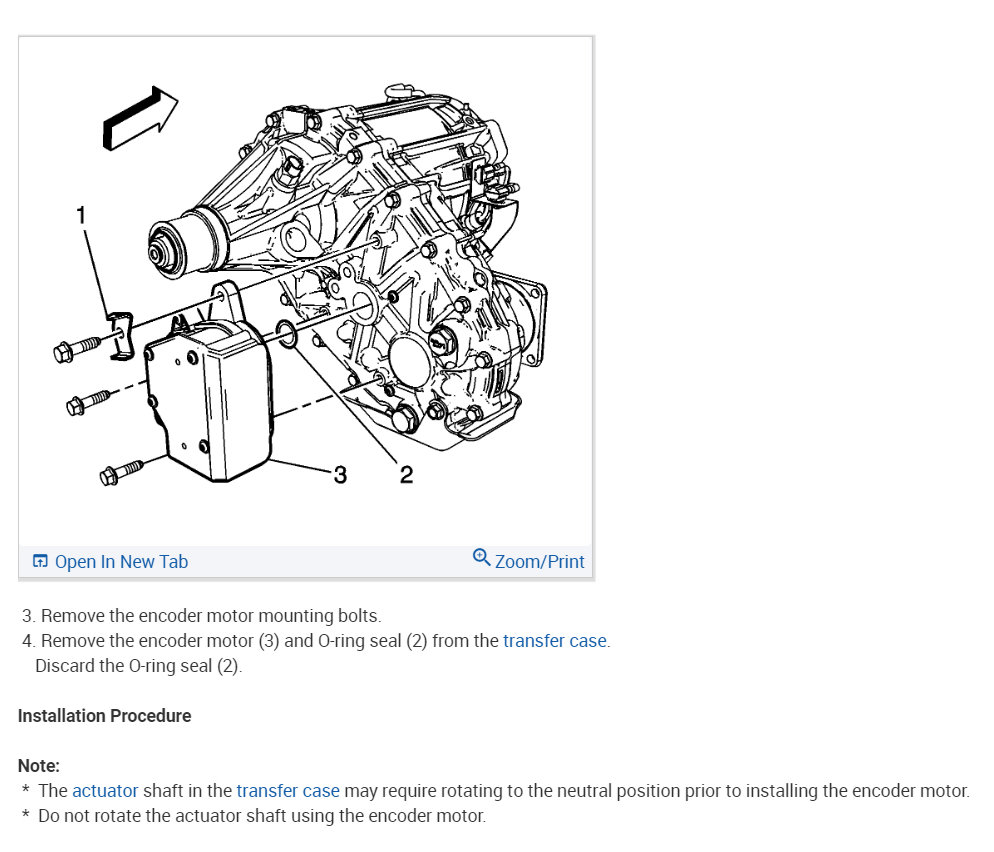 1

3

2

Open In New Tab

Zoom/Print

3. Remove the encoder motor mounting bolts.
4. Remove the encoder motor (3) and O-ring seal (2) from the transfer case. Discard the O-ring seal (2).

Installation Procedure

Note:
* The actuator shaft in the transfer case may require rotating to the neutral position prior to installing the encoder motor.
* Do not rotate the actuator shaft using the encoder motor.