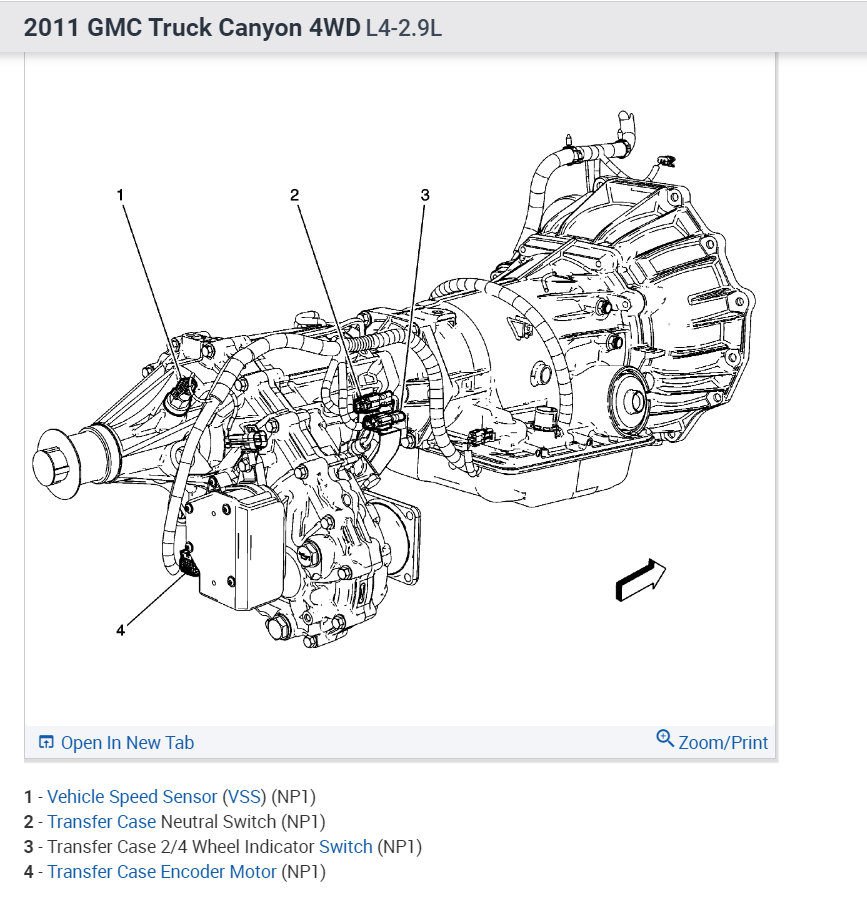 2011 GMC Truck Canyon 4WD L4-2.9L

1
2
3
4

Open In New Tab
Zoom/Print

1 - Vehicle Speed Sensor (VSS) (NP1)
2 - Transfer Case Neutral Switch (NP1)
3 - Transfer Case 2/4 Wheel Indicator Switch (NP1)
4 - Transfer Case Encoder Motor (NP1)