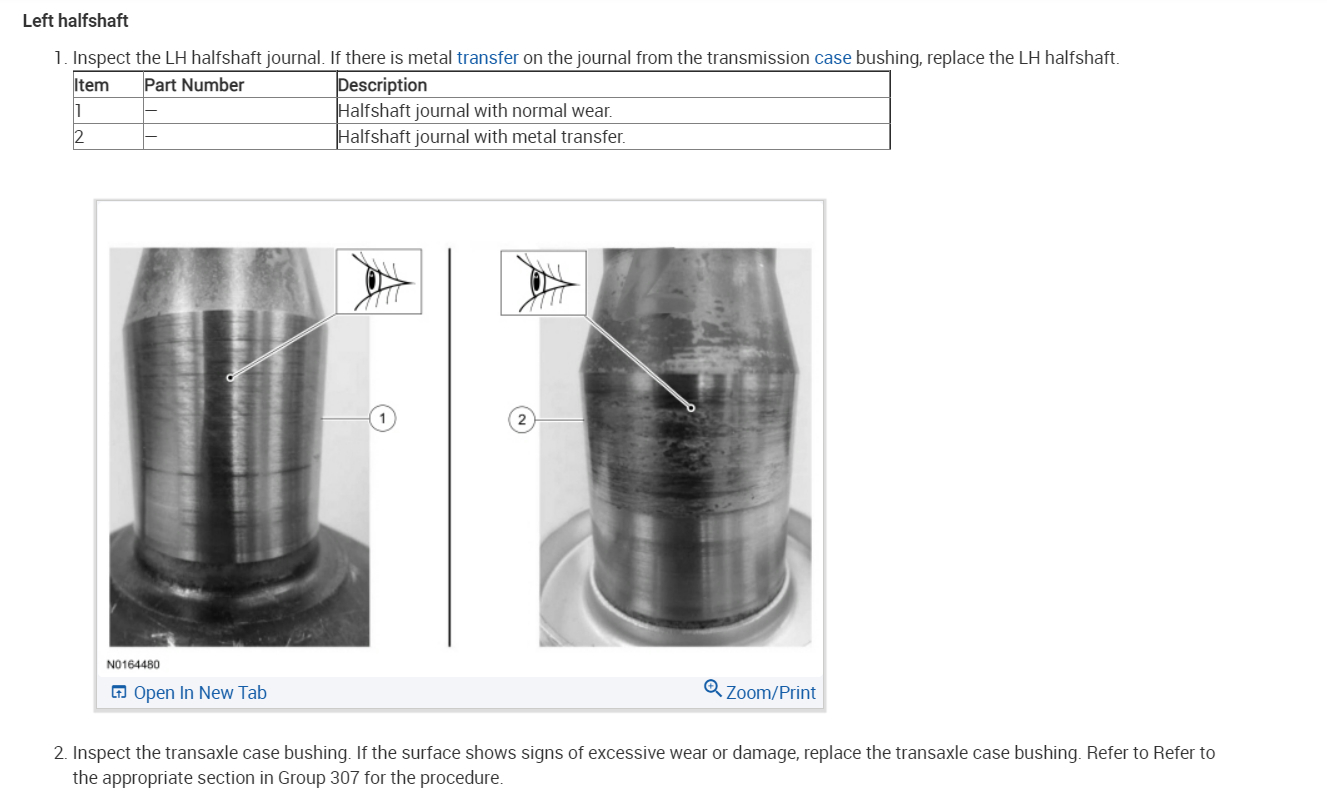 Left halfshaft

1. Inspect the LH halfshaft journal. If there is metal transfer on the journal from the transmission case bushing, replace the LH halfshaft.

| Item | Part Number | Description |
|---|---|---|
| 1 | — | Halfshaft journal with normal wear. |
| 2 | — | Halfshaft journal with metal transfer. |

1

2

N0164480

Open In New Tab

Zoom/Print

2. Inspect the transaxle case bushing. If the surface shows signs of excessive wear or damage, replace the transaxle case bushing. Refer to Refer to the appropriate section in Group 307 for the procedure.