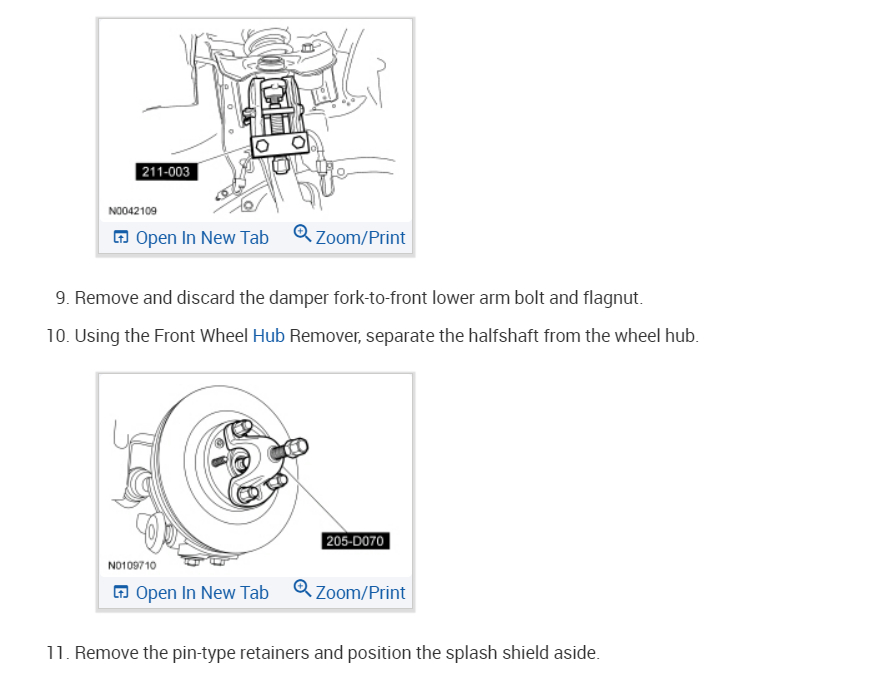 211-003

N0042109

Open In New Tab Zoom/Print

9. Remove and discard the damper fork-to-front lower arm bolt and flagnut.

10. Using the Front Wheel Hub Remover, separate the halfshaft from the wheel hub.

205-D070

N0109710

Open In New Tab Zoom/Print

11. Remove the pin-type retainers and position the splash shield aside.