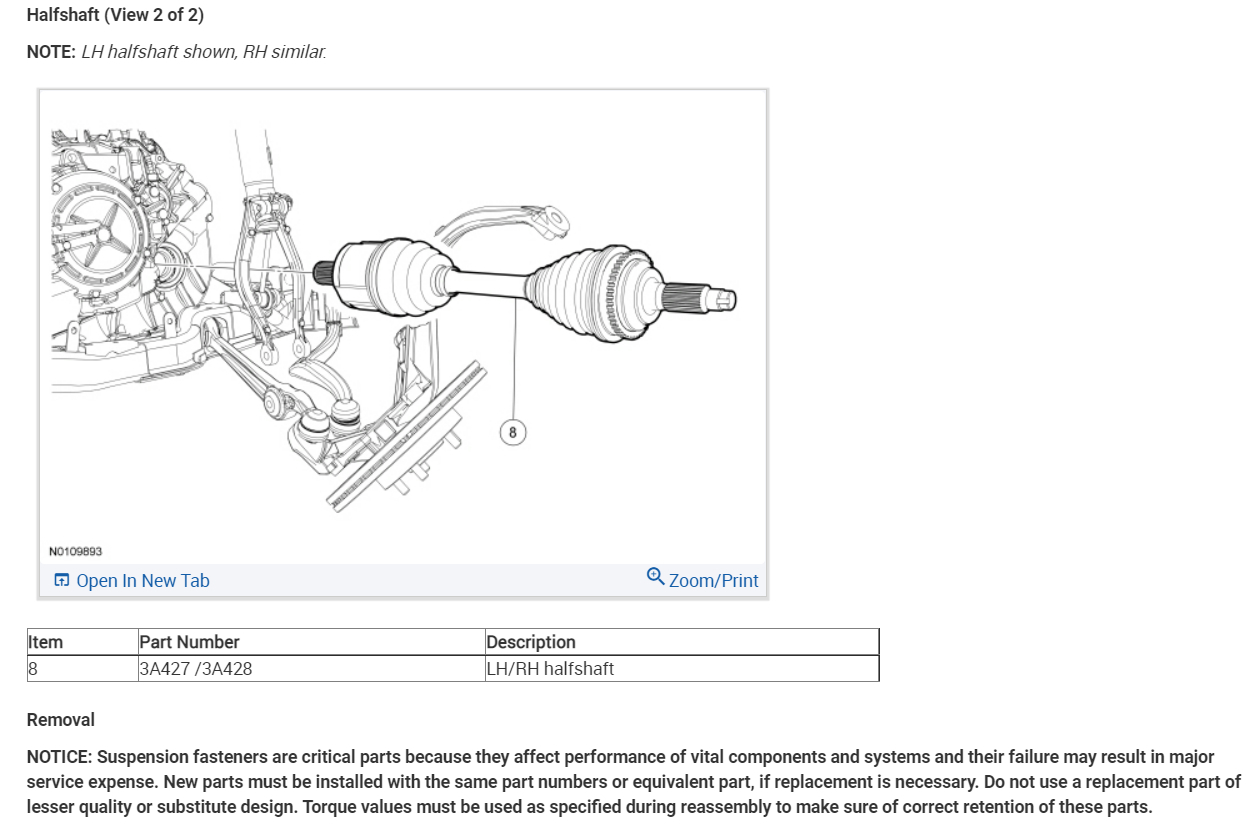 Halfshaft (View 2 of 2)

NOTE: LH halfshaft shown, RH similar.

8

N0109893

Open In New Tab

Zoom/Print

| Item | Part Number | Description |
|---|---|---|
| 8 | 3A427 /3A428 | LH/RH halfshaft |

Removal

NOTICE: Suspension fasteners are critical parts because they affect performance of vital components and systems and their failure may result in major service expense. New parts must be installed with the same part numbers or equivalent part, if replacement is necessary. Do not use a replacement part of lesser quality or substitute design. Torque values must be used as specified during reassembly to make sure of correct retention of these parts.