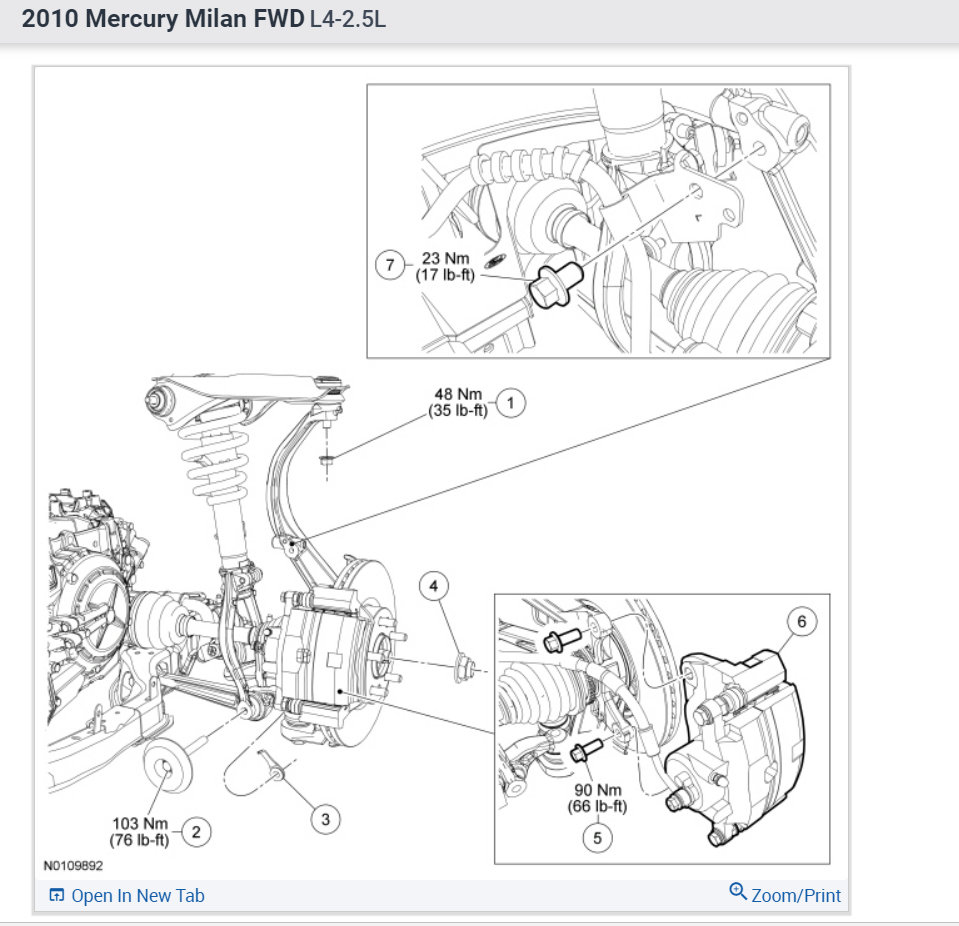 2010 Mercury Milan FWD L4-2.5L

7 23 Nm (17 lb-ft)

48 Nm (35 lb-ft) 1

4

6

90 Nm (66 lb-ft) 5

103 Nm (76 lb-ft) 2

3

N0109892

Open In New Tab

Zoom/Print