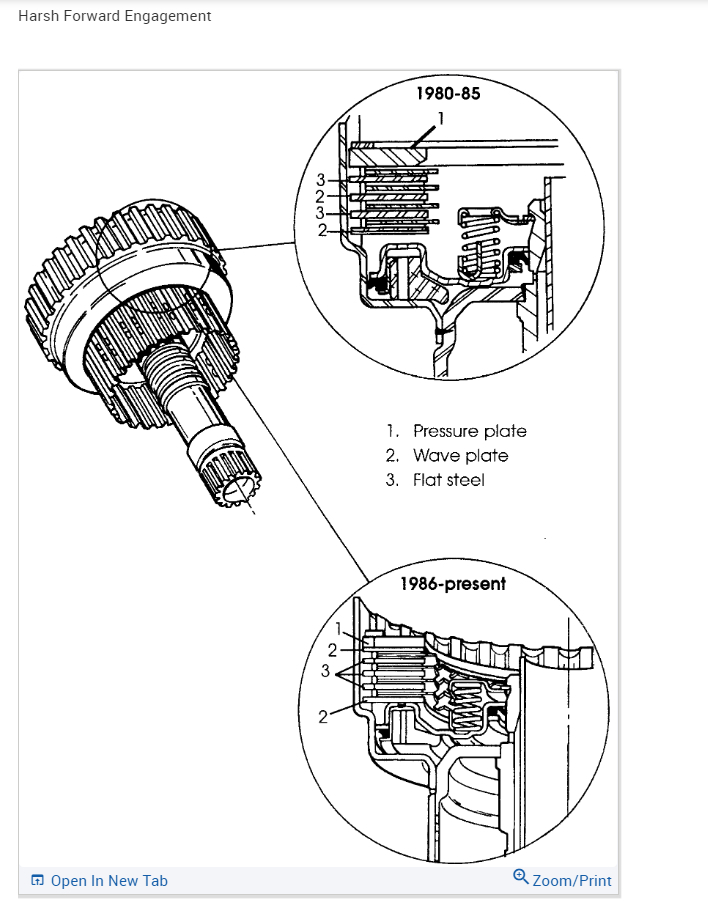 Harsh Forward Engagement

1980-85

1

3
2
3
2

1. Pressure plate
2. Wave plate
3. Flat steel

1986-present

1
2
3
2

Open In New Tab

Zoom/Print