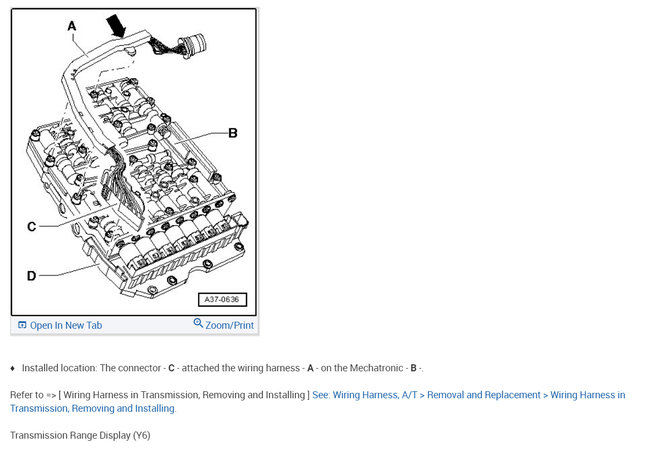 A

B

C

D

A37-0636

Open In New Tab

Zoom/Print

♦ Installed location: The connector - C - attached the wiring harness - A - on the Mechatronic - B -.

Refer to => [ Wiring Harness in Transmission, Removing and Installing ] See: Wiring Harness, A/T > Removal and Replacement > Wiring Harness in Transmission, Removing and Installing.

Transmission Range Display (Y6)