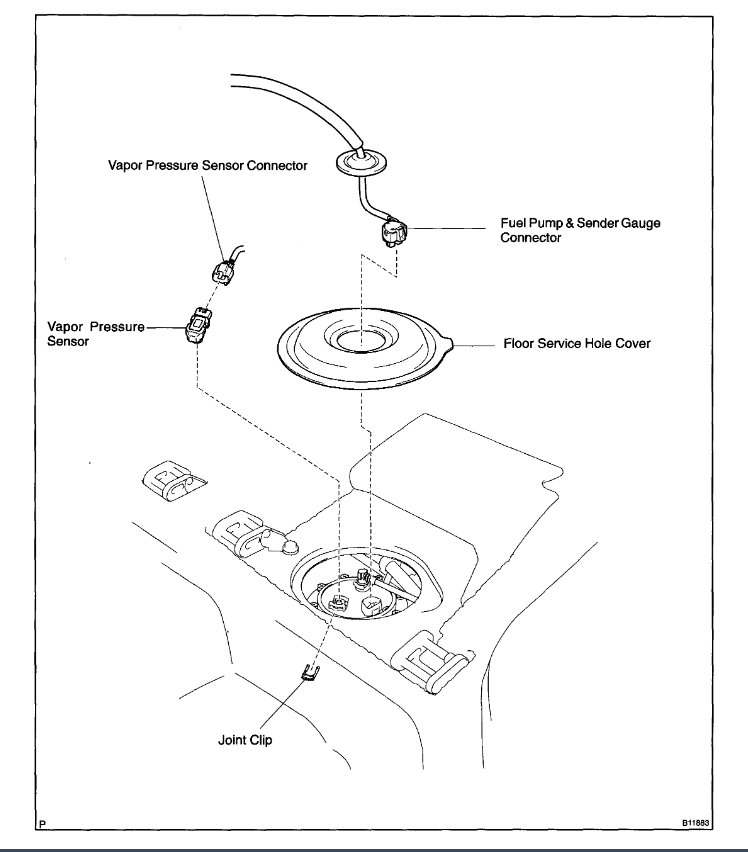 Vapor Pressure Sensor Connector

Fuel Pump & Sender Gauge Connector

Vapor Pressure Sensor

Floor Service Hole Cover

Joint Clip

P

B11883