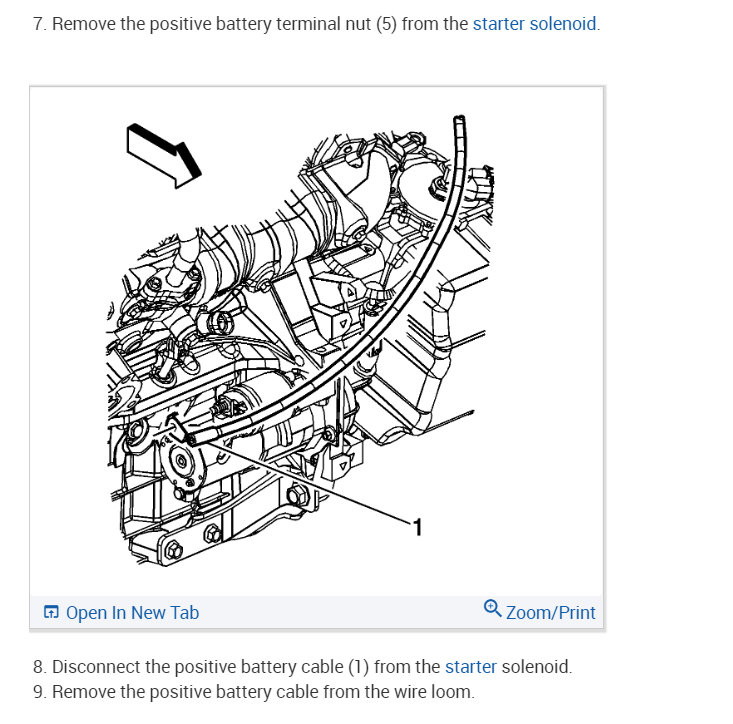 7. Remove the positive battery terminal nut (5) from the starter solenoid.

1

Open In New Tab

Zoom/Print

8. Disconnect the positive battery cable (1) from the starter solenoid.
9. Remove the positive battery cable from the wire loom.