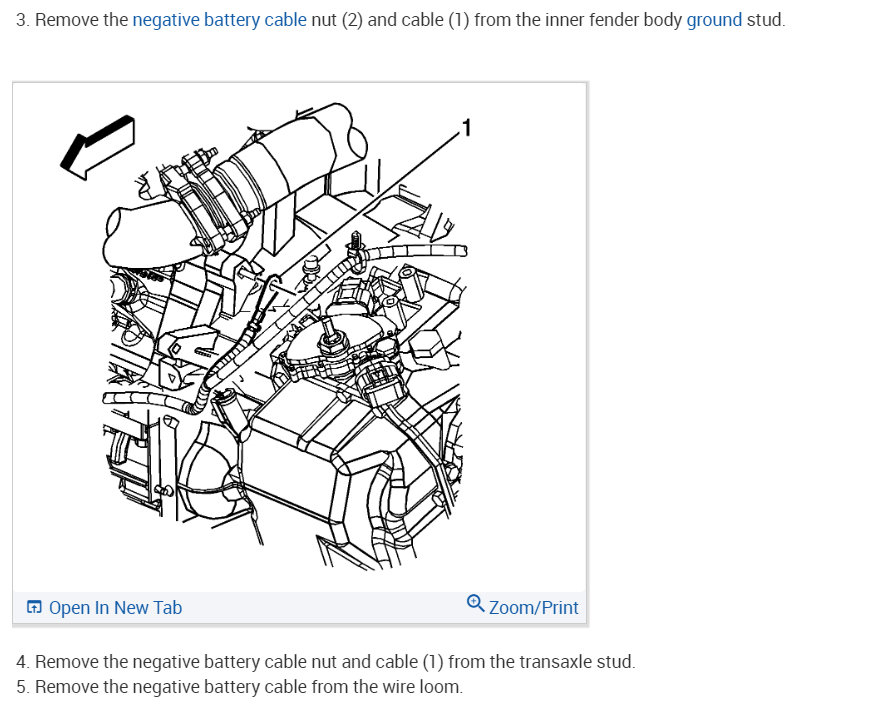 3. Remove the negative battery cable nut (2) and cable (1) from the inner fender body ground stud.

1

Open In New Tab

Zoom/Print

4. Remove the negative battery cable nut and cable (1) from the transaxle stud.
5. Remove the negative battery cable from the wire loom.