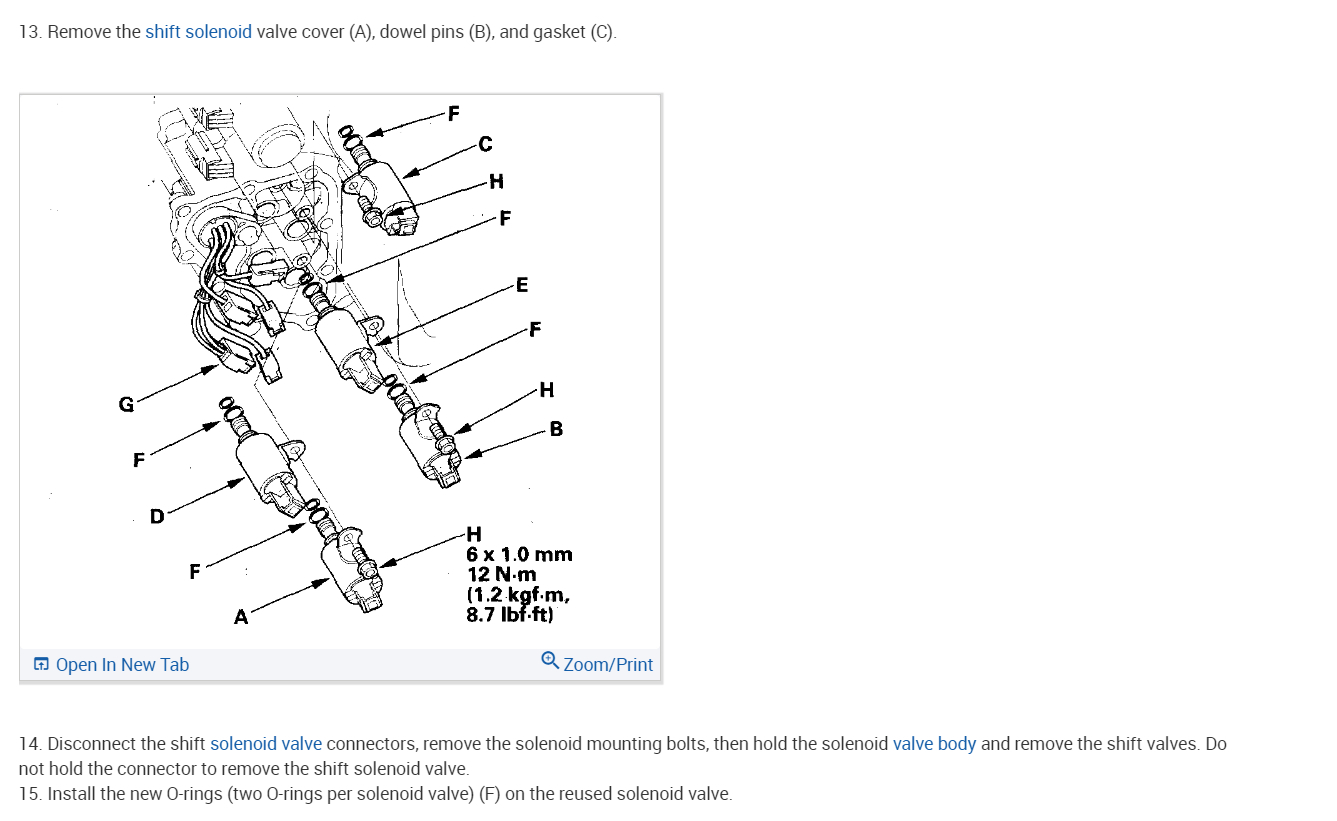 13. Remove the shift solenoid valve cover (A), dowel pins (B), and gasket (C).

F
C
H
F
E
F
H
B
G
F
D
F
A
H
6 x 1.0 mm
12 N·m
(1.2 kgf·m,
8.7 lbf·ft)

Open In New Tab
Zoom/Print

14. Disconnect the shift solenoid valve connectors, remove the solenoid mounting bolts, then hold the solenoid valve body and remove the shift valves. Do not hold the connector to remove the shift solenoid valve.
15. Install the new O-rings (two O-rings per solenoid valve) (F) on the reused solenoid valve.