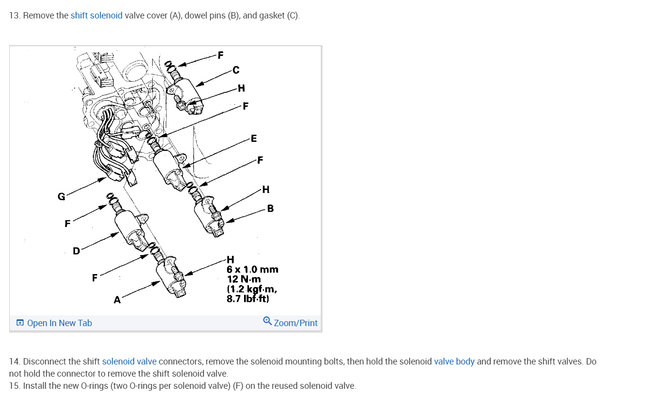 13. Remove the shift solenoid valve cover (A), dowel pins (B), and gasket (C).

F
C
H
F
E
F
H
B
G
F
D
F
A
H
6 x 1.0 mm
12 N·m
(1.2 kgf·m,
8.7 lbf·ft)

Open In New Tab
Zoom/Print

14. Disconnect the shift solenoid valve connectors, remove the solenoid mounting bolts, then hold the solenoid valve body and remove the shift valves. Do not hold the connector to remove the shift solenoid valve.
15. Install the new O-rings (two O-rings per solenoid valve) (F) on the reused solenoid valve.