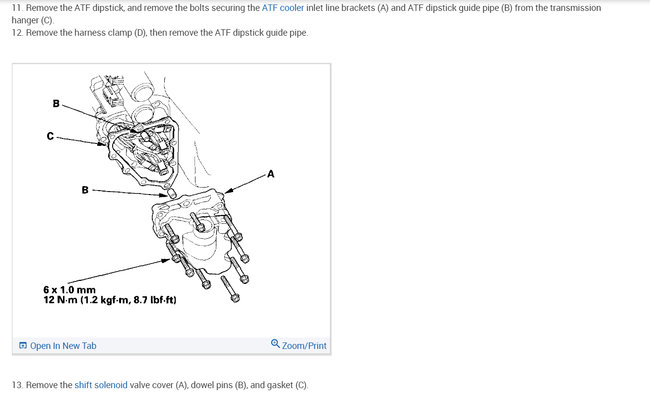 11. Remove the ATF dipstick, and remove the bolts securing the ATF cooler inlet line brackets (A) and ATF dipstick guide pipe (B) from the transmission hanger (C).
12. Remove the harness clamp (D), then remove the ATF dipstick guide pipe.

B
C
A
B

6 x 1.0 mm
12 N·m (1.2 kgf·m, 8.7 lbf·ft)

Open In New Tab
Zoom/Print

13. Remove the shift solenoid valve cover (A), dowel pins (B), and gasket (C).