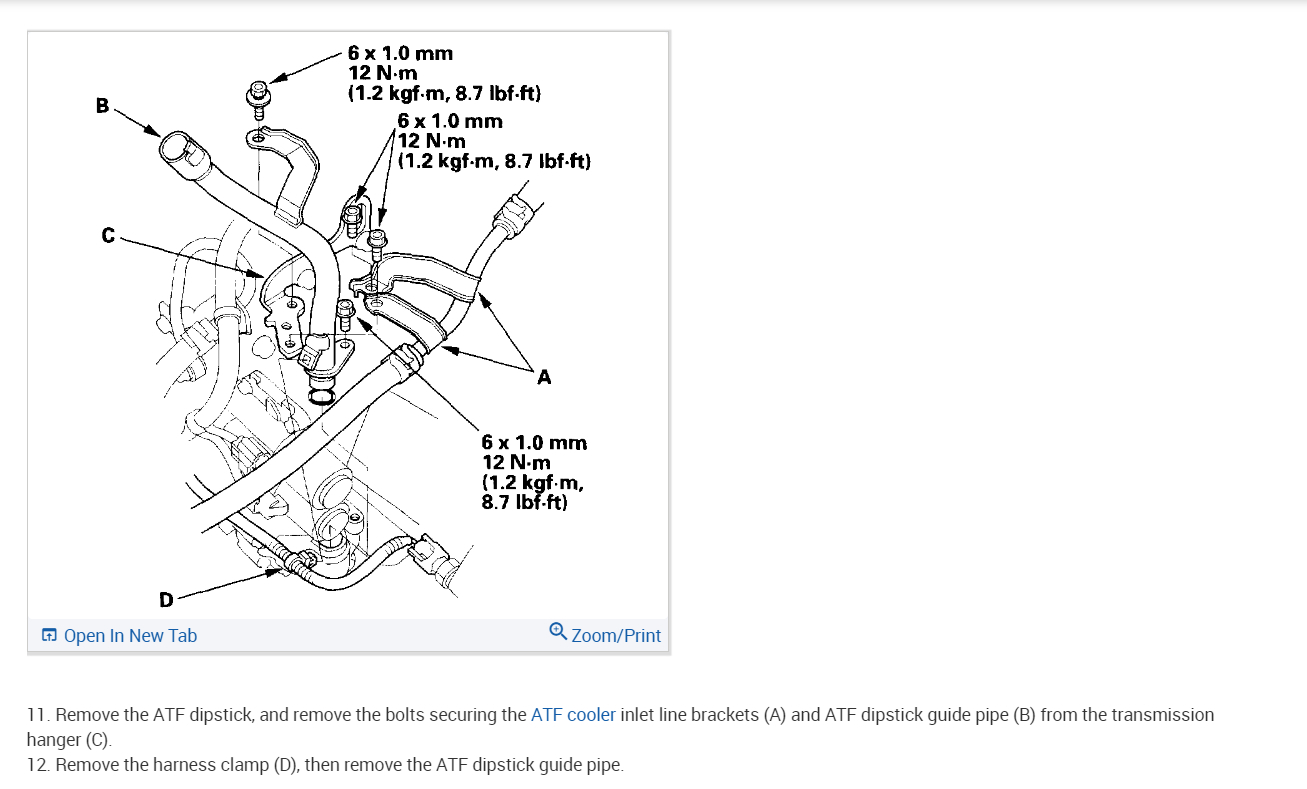 6 x 1.0 mm
12 N·m
(1.2 kgf·m, 8.7 lbf·ft)

B

6 x 1.0 mm
12 N·m
(1.2 kgf·m, 8.7 lbf·ft)

C

A

6 x 1.0 mm
12 N·m
(1.2 kgf·m,
8.7 lbf·ft)

D

Open In New Tab

Zoom/Print

11. Remove the ATF dipstick, and remove the bolts securing the ATF cooler inlet line brackets (A) and ATF dipstick guide pipe (B) from the transmission hanger (C).
12. Remove the harness clamp (D), then remove the ATF dipstick guide pipe.