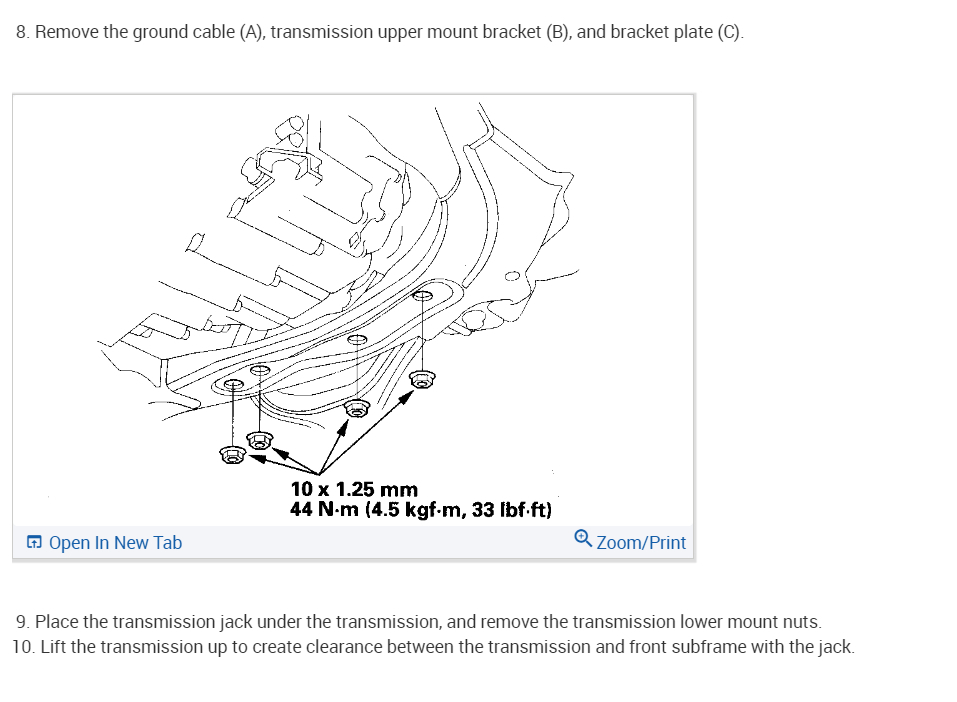 8. Remove the ground cable (A), transmission upper mount bracket (B), and bracket plate (C).

10 x 1.25 mm
44 N·m (4.5 kgf·m, 33 lbf·ft)

Open In New Tab

Zoom/Print

9. Place the transmission jack under the transmission, and remove the transmission lower mount nuts.
10. Lift the transmission up to create clearance between the transmission and front subframe with the jack.