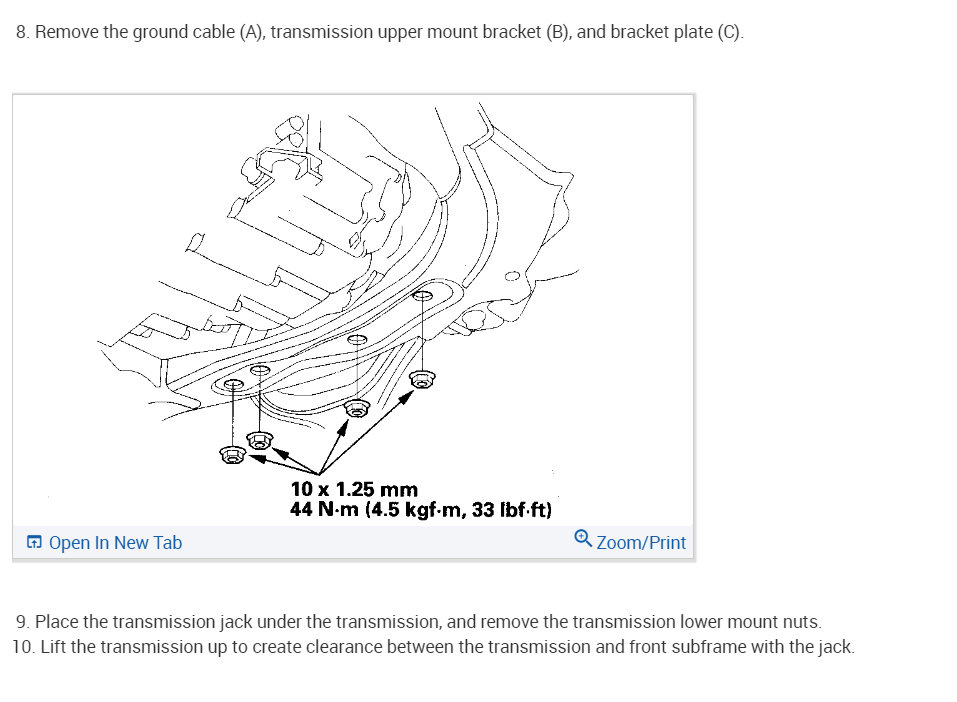 8. Remove the ground cable (A), transmission upper mount bracket (B), and bracket plate (C).

10 x 1.25 mm
44 N·m (4.5 kgf·m, 33 lbf·ft)

Open In New Tab

Zoom/Print

9. Place the transmission jack under the transmission, and remove the transmission lower mount nuts.
10. Lift the transmission up to create clearance between the transmission and front subframe with the jack.