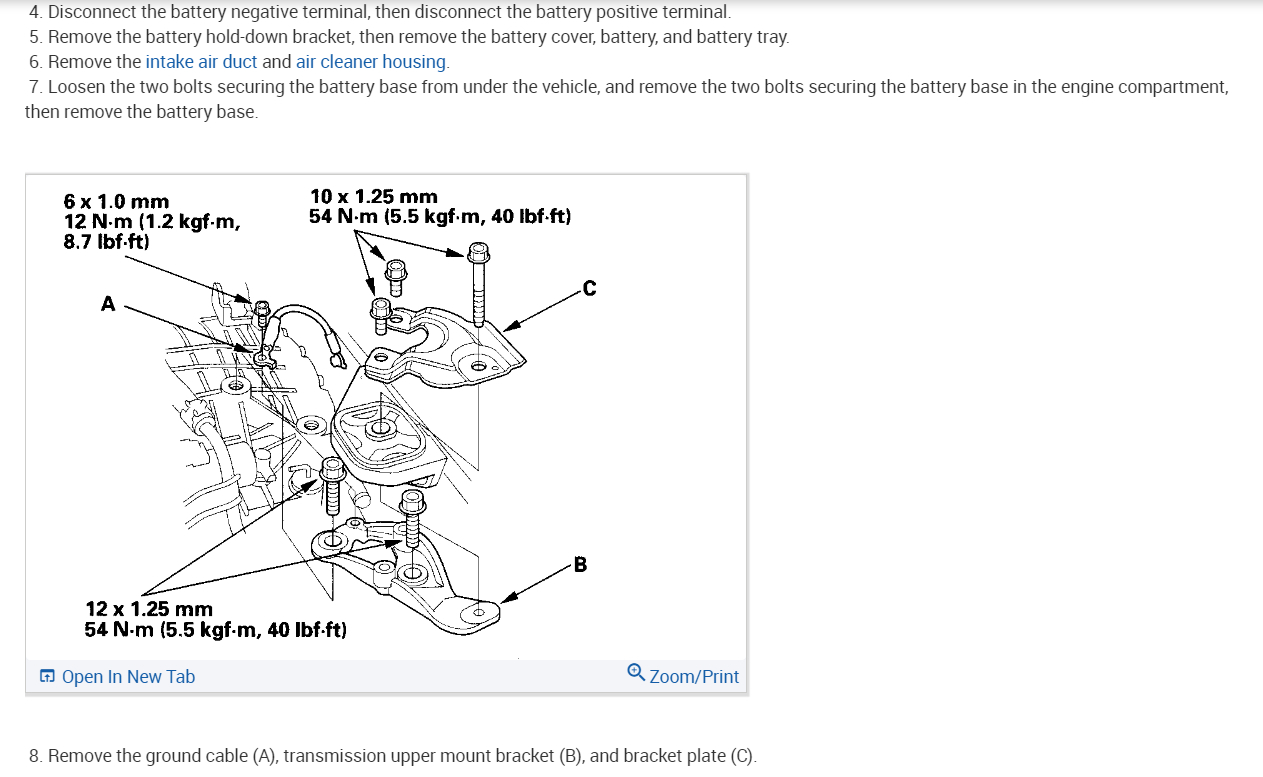 4. Disconnect the battery negative terminal, then disconnect the battery positive terminal.
5. Remove the battery hold-down bracket, then remove the battery cover, battery, and battery tray.
6. Remove the intake air duct and air cleaner housing.
7. Loosen the two bolts securing the battery base from under the vehicle, and remove the two bolts securing the battery base in the engine compartment, then remove the battery base.

6 x 1.0 mm
12 N·m (1.2 kgf·m, 8.7 lbf·ft)

10 x 1.25 mm
54 N·m (5.5 kgf·m, 40 lbf·ft)

A

C

B

12 x 1.25 mm
54 N·m (5.5 kgf·m, 40 lbf·ft)

Open In New Tab

Zoom/Print

8. Remove the ground cable (A), transmission upper mount bracket (B), and bracket plate (C).