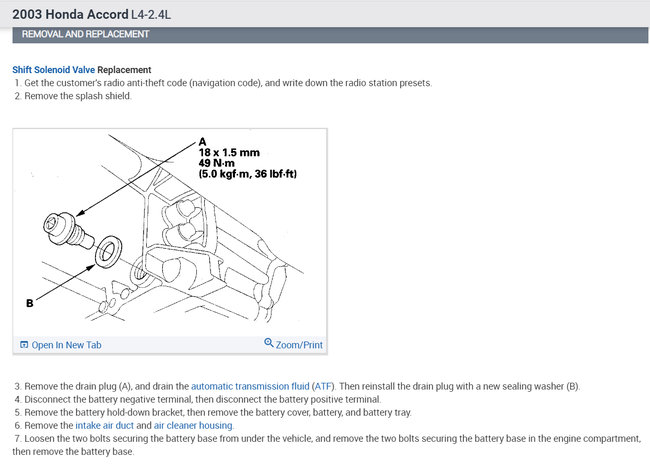 2003 Honda Accord L4-2.4L

REMOVAL AND REPLACEMENT

Shift Solenoid Valve Replacement
1. Get the customer's radio anti-theft code (navigation code), and write down the radio station presets.
2. Remove the splash shield.

A
18 x 1.5 mm
49 N·m
(5.0 kgf·m, 36 lbf·ft)

B

Open In New Tab
Zoom/Print

3. Remove the drain plug (A), and drain the automatic transmission fluid (ATF). Then reinstall the drain plug with a new sealing washer (B).
4. Disconnect the battery negative terminal, then disconnect the battery positive terminal.
5. Remove the battery hold-down bracket, then remove the battery cover, battery, and battery tray.
6. Remove the intake air duct and air cleaner housing.
7. Loosen the two bolts securing the battery base from under the vehicle, and remove the two bolts securing the battery base in the engine compartment, then remove the battery base.