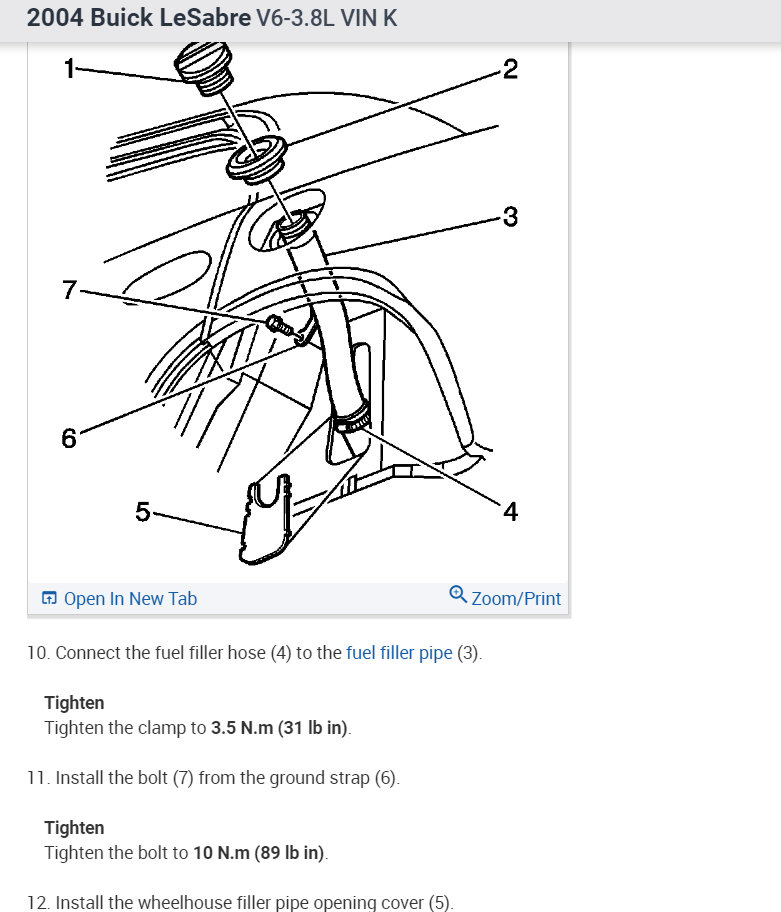 2004 Buick LeSabre V6-3.8L VIN K

1
2
3
7
6
5
4

Open In New Tab
Zoom/Print

10. Connect the fuel filler hose (4) to the fuel filler pipe (3).

Tighten
Tighten the clamp to 3.5 N.m (31 lb in).

11. Install the bolt (7) from the ground strap (6).

Tighten
Tighten the bolt to 10 N.m (89 lb in).

12. Install the wheelhouse filler pipe opening cover (5).