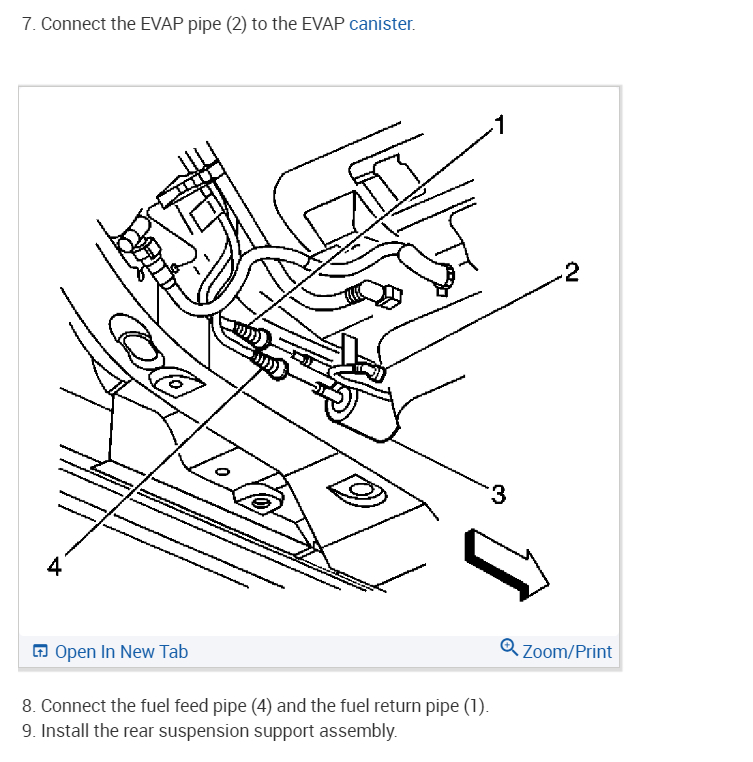 7. Connect the EVAP pipe (2) to the EVAP canister.

1
2
3
4

Open In New Tab
Zoom/Print

8. Connect the fuel feed pipe (4) and the fuel return pipe (1).
9. Install the rear suspension support assembly.